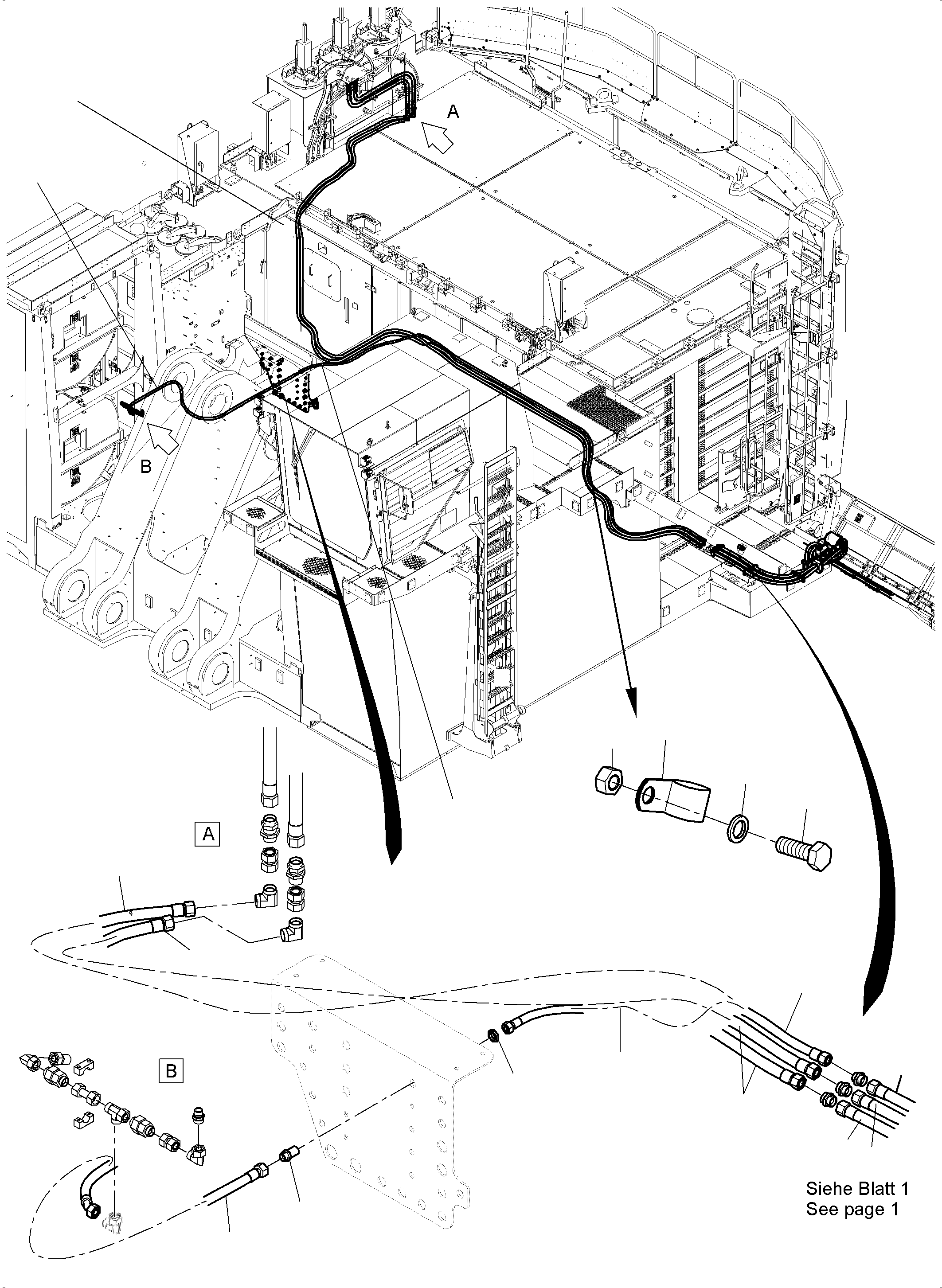 A

B

A

B

Siehe Blatt 1
See page 1