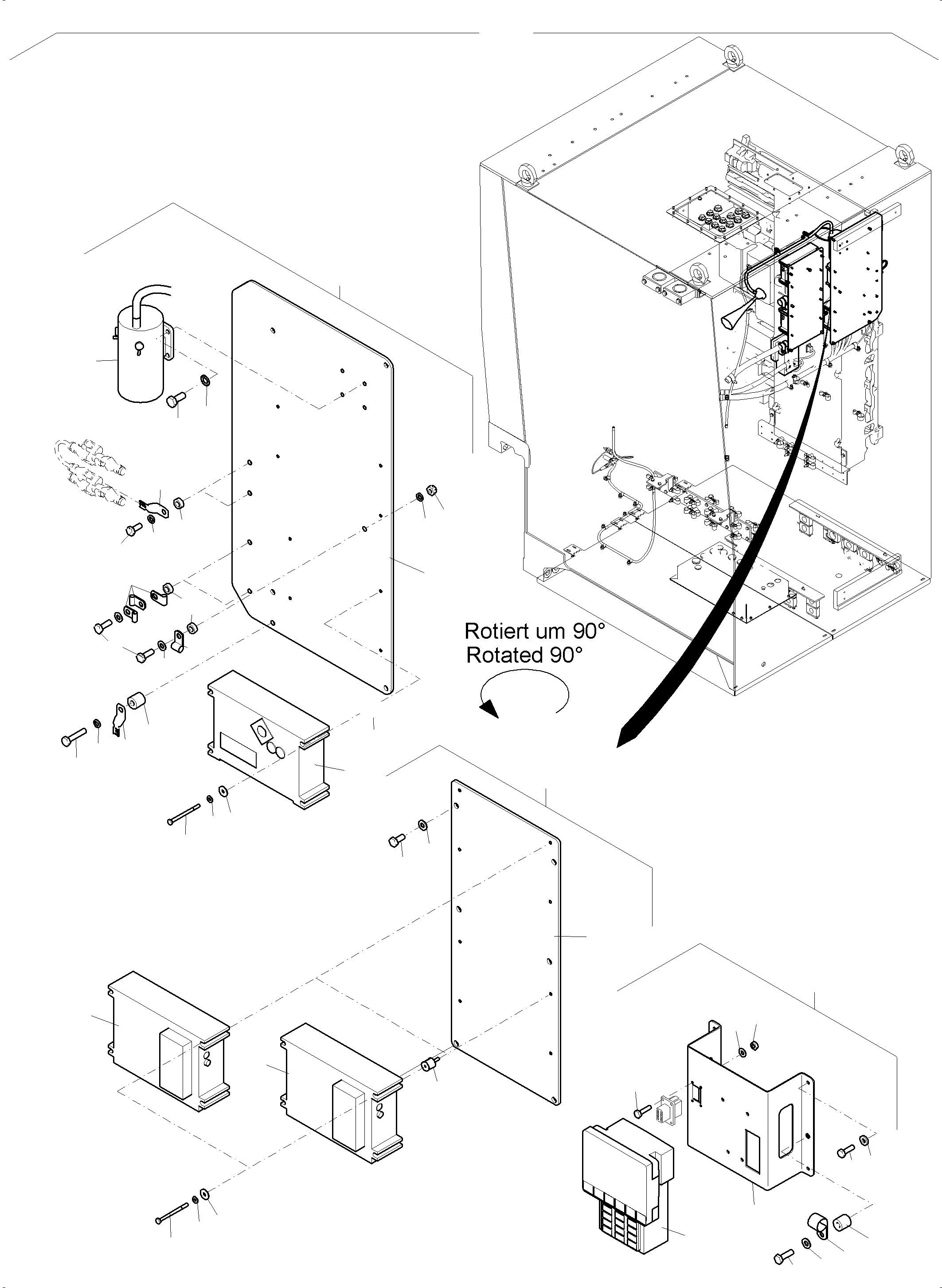 Rotiert um 90°
Rotated 90°