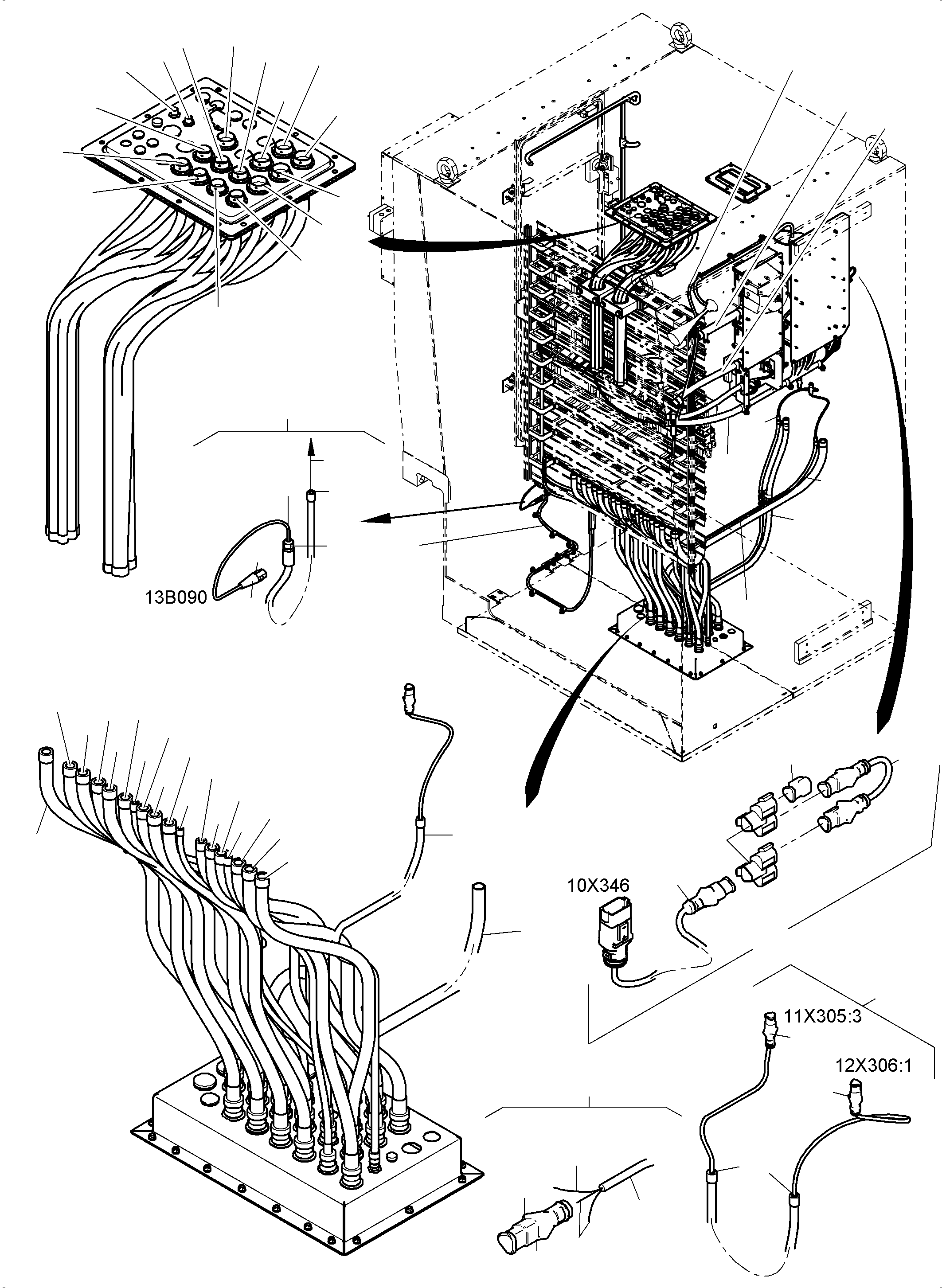 13B090

10X346

11X305:3

12X306:1