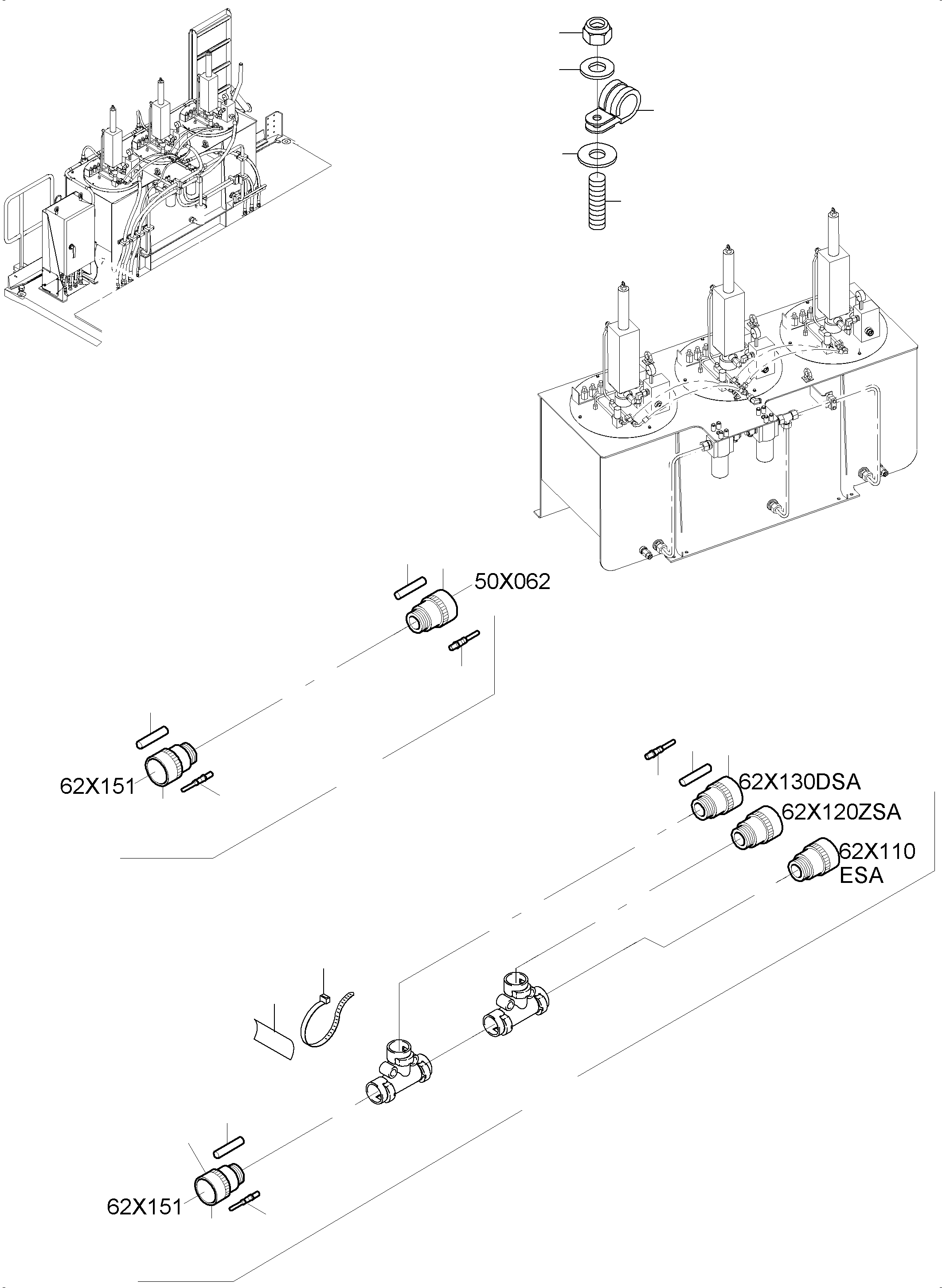 50X062

62X151

62X130DSA

62X120ZSA

62X110
ESA

62X151