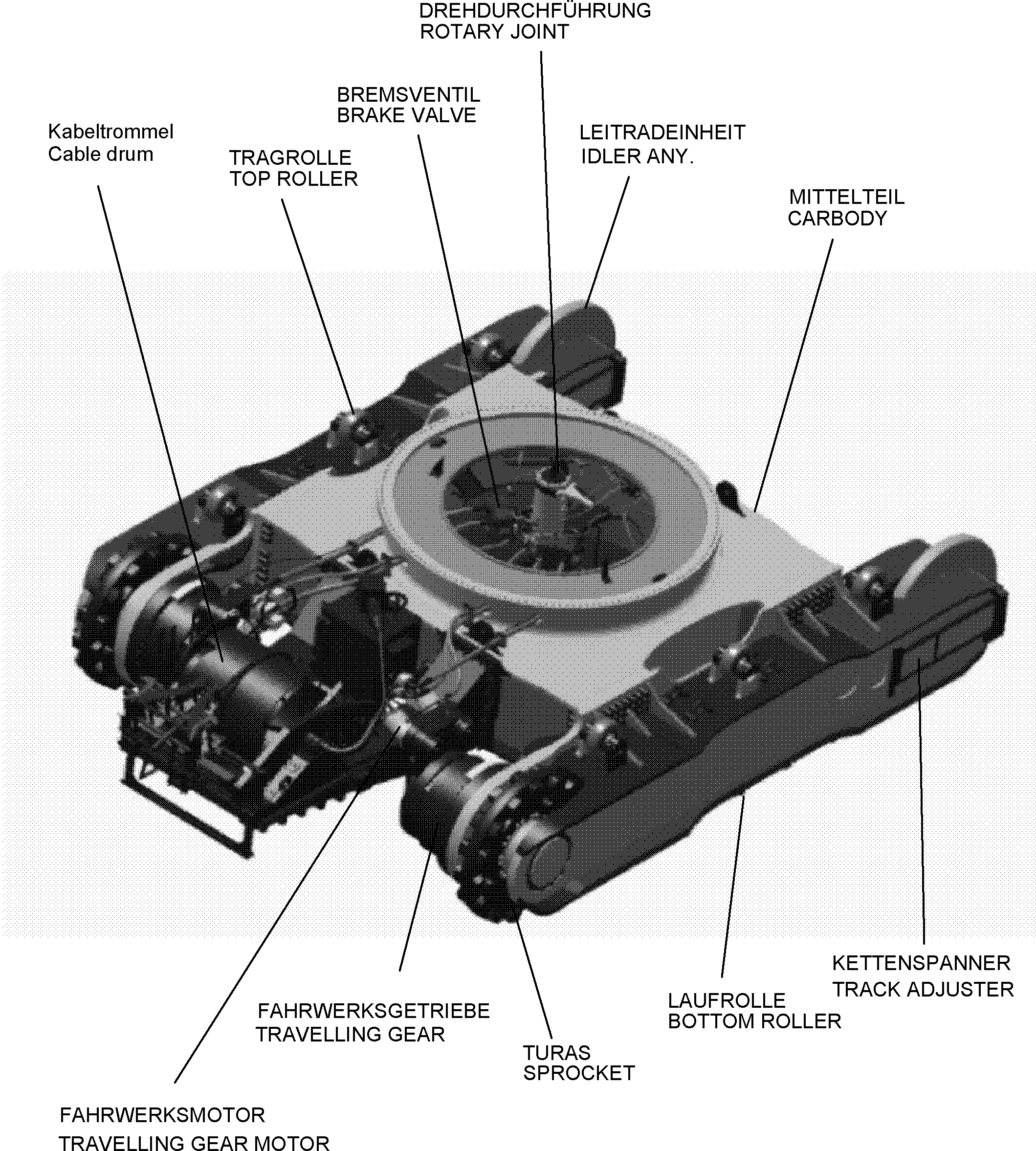 DREHDURCHFÜHRUNG
ROTARY JOINT

BREMSVENTIL
BRAKE VALVE

Kabeltrommel
Cable drum

TRAGROLLE
TOP ROLLER

LEITRADEINHEIT
IDLER ANY.

MITTELTEIL
CARBODY

KETTENSPANNER
TRACK ADJUSTER

LAUFROLLE
BOTTOM ROLLER

FAHRWERKSGETRIEBE
TRAVELLING GEAR

TURAS
SPROCKET

FAHRWERKSMOTOR
TRAVELLING GEAR MOTOR