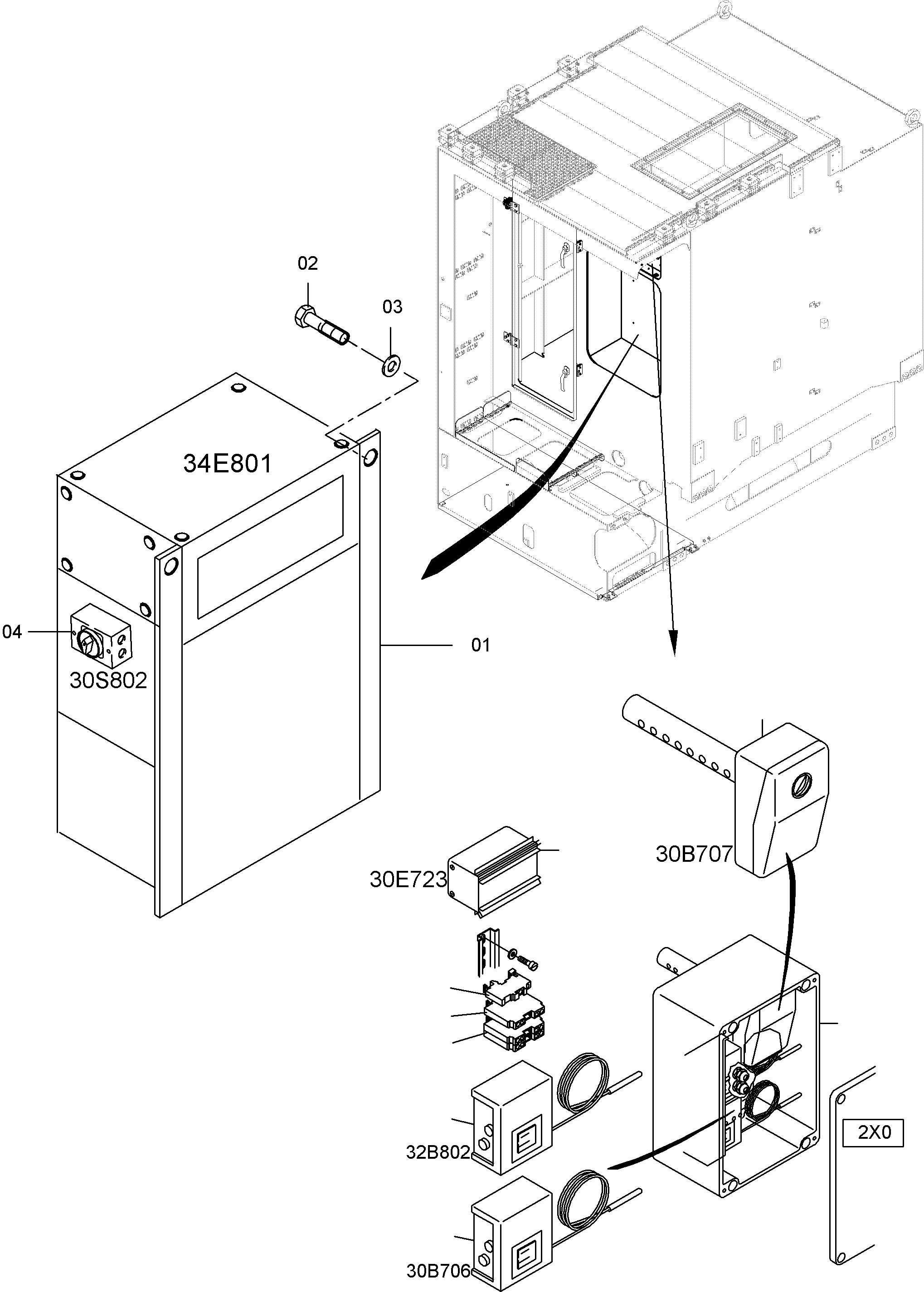 02
03
34E801
04
30S802
01
30B707
30E723
32B802
2X0
30B706