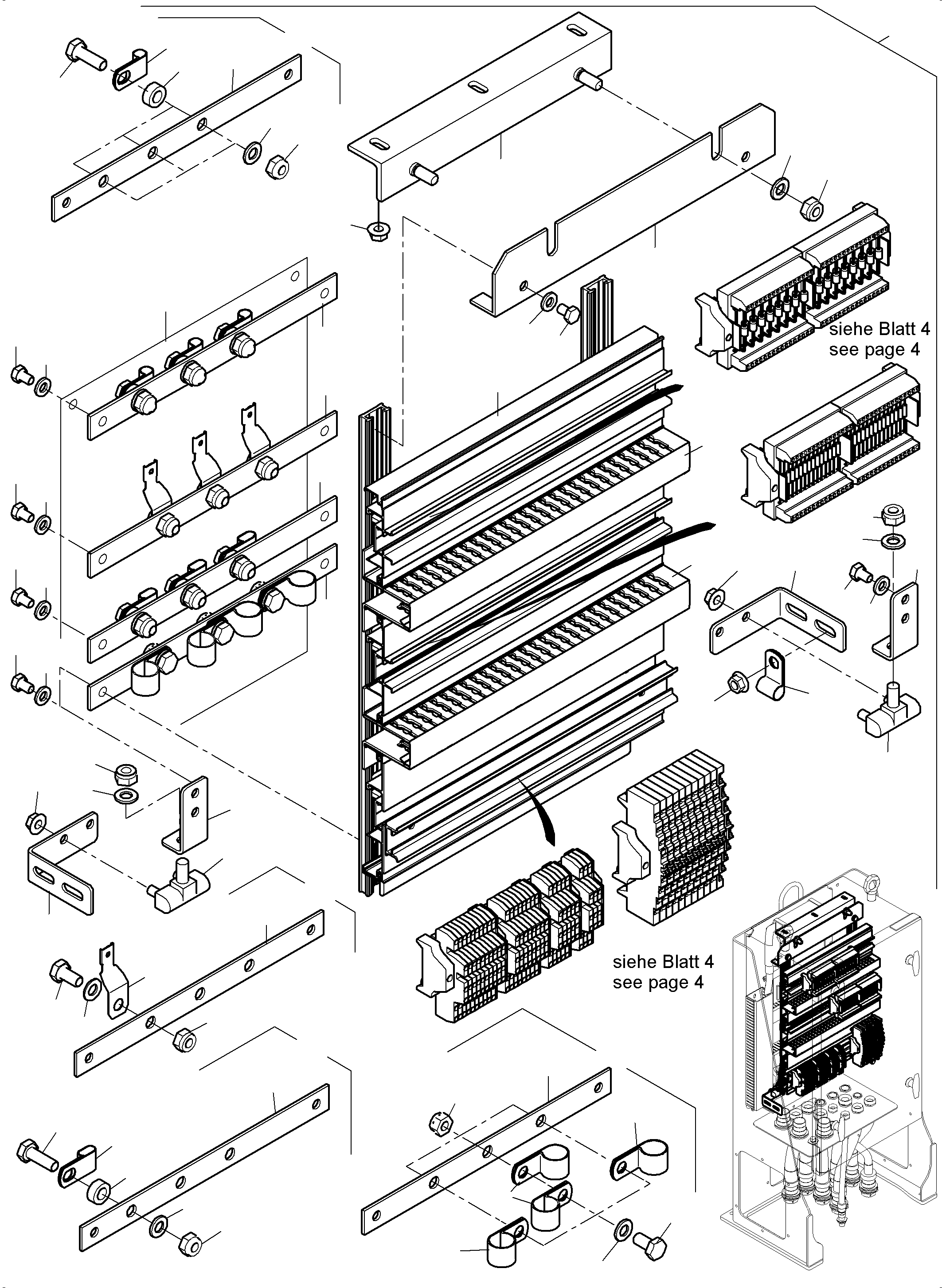 siehe Blatt 4
see page 4

siehe Blatt 4
see page 4