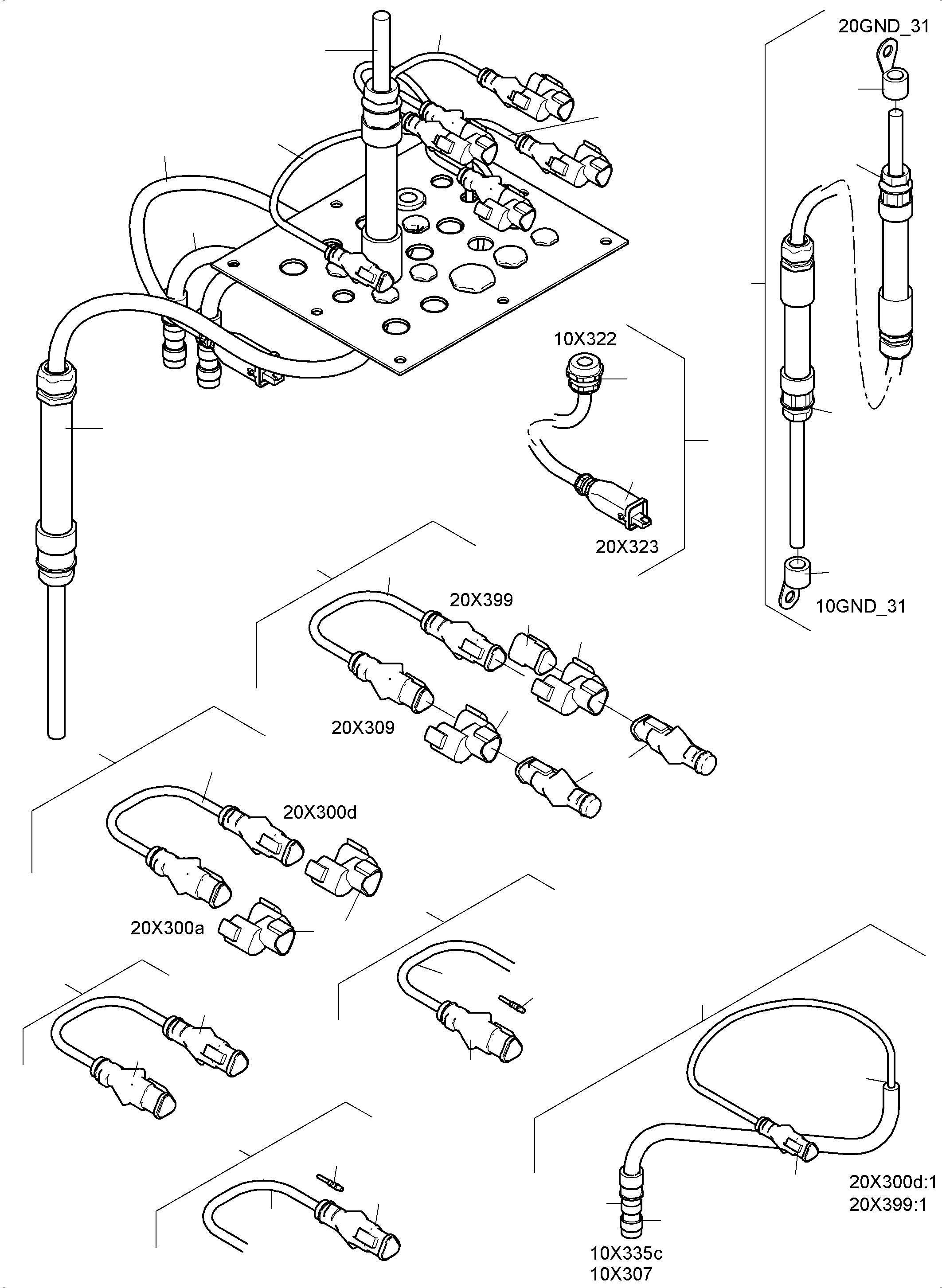 20GND_31

10X322

20X323

10GND_31

20X399

20X309

20X300d

20X300a

20X300d:1
20X399:1

10X335c
10X307