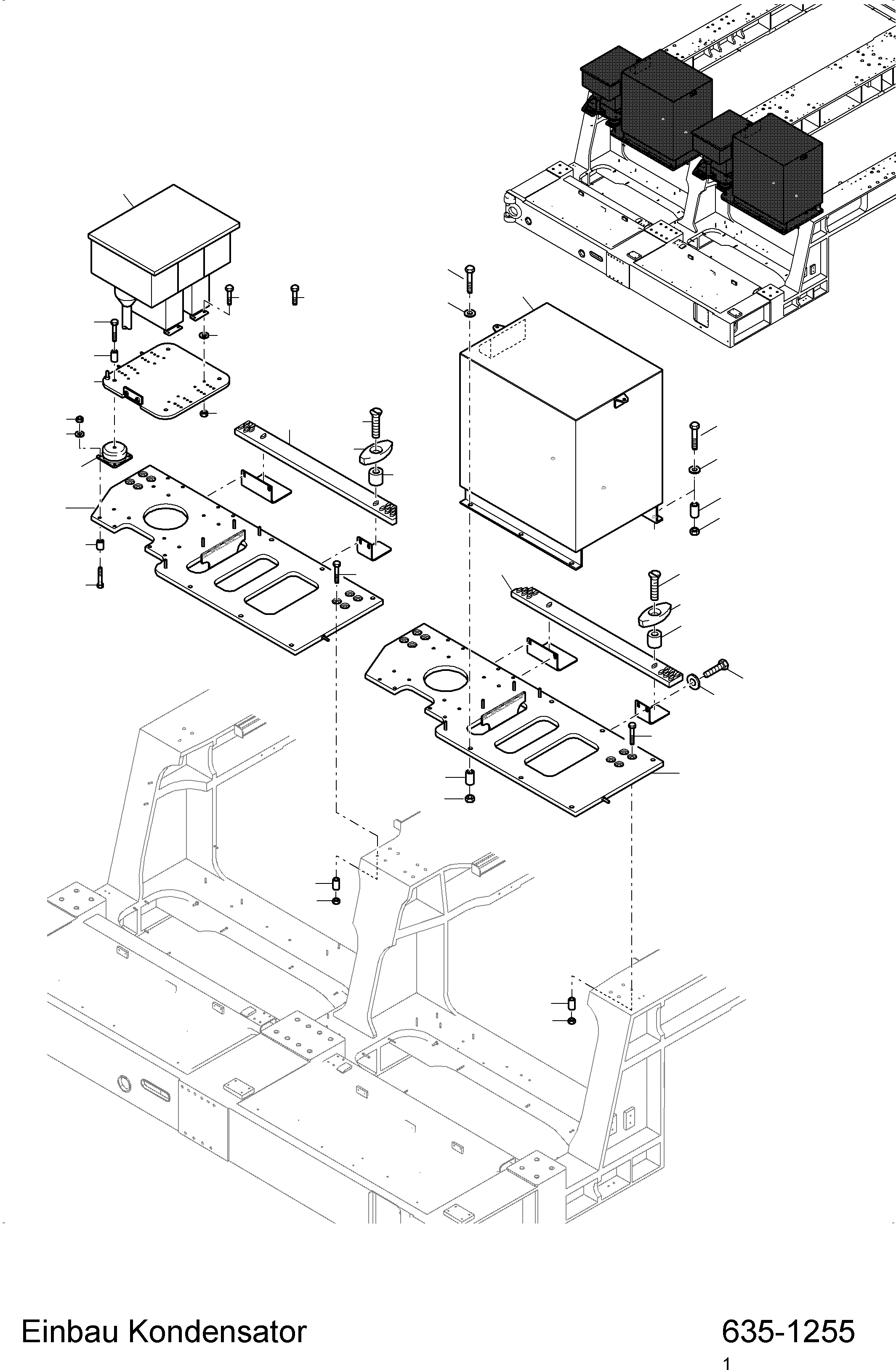 Einbau Kondensator

635-1255

1