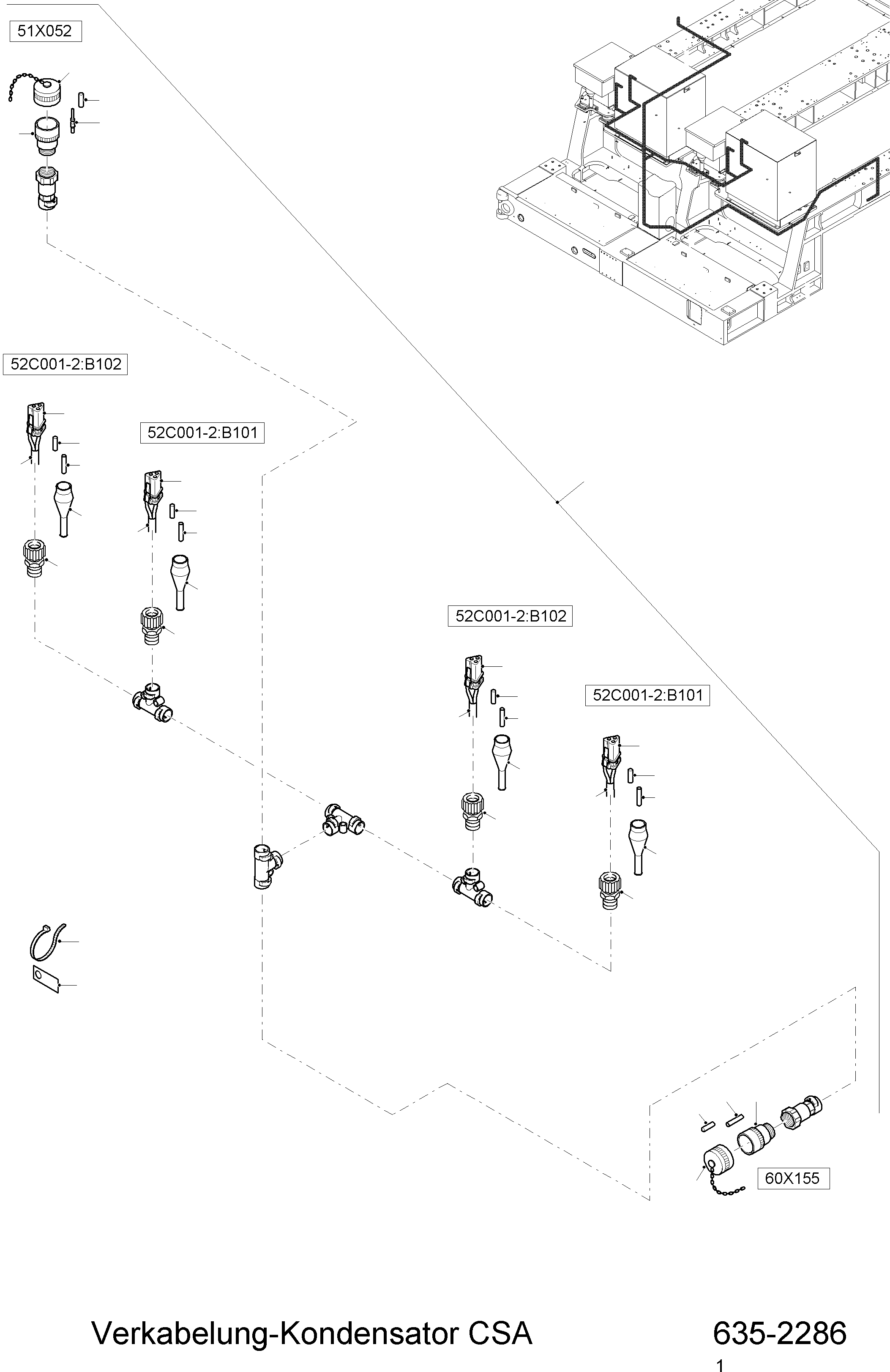 51X052

52C001-2:B102

52C001-2:B101

52C001-2:B102

52C001-2:B101

60X155

Verkabelung-Kondensator CSA

635-2286

1