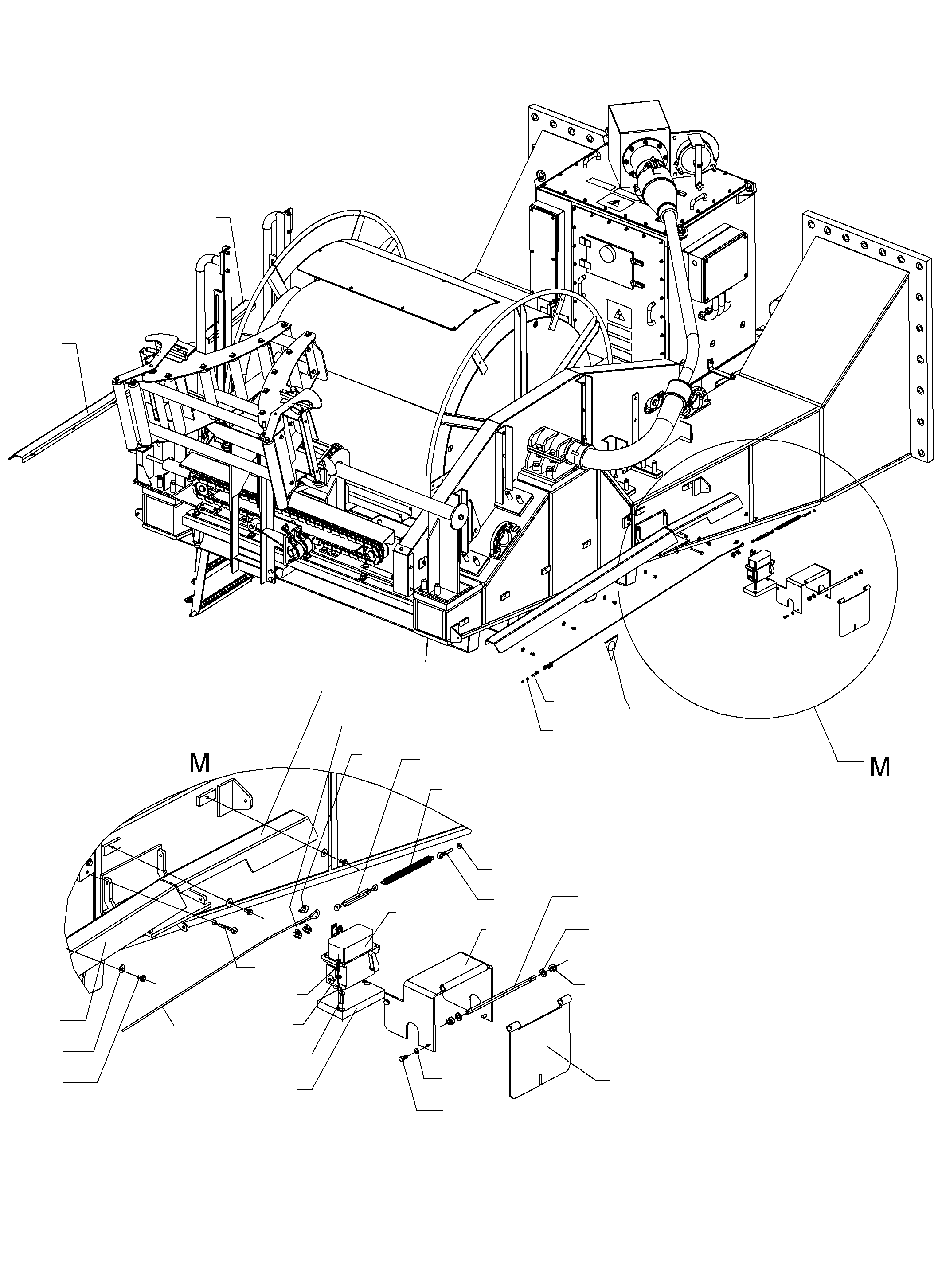 M

M