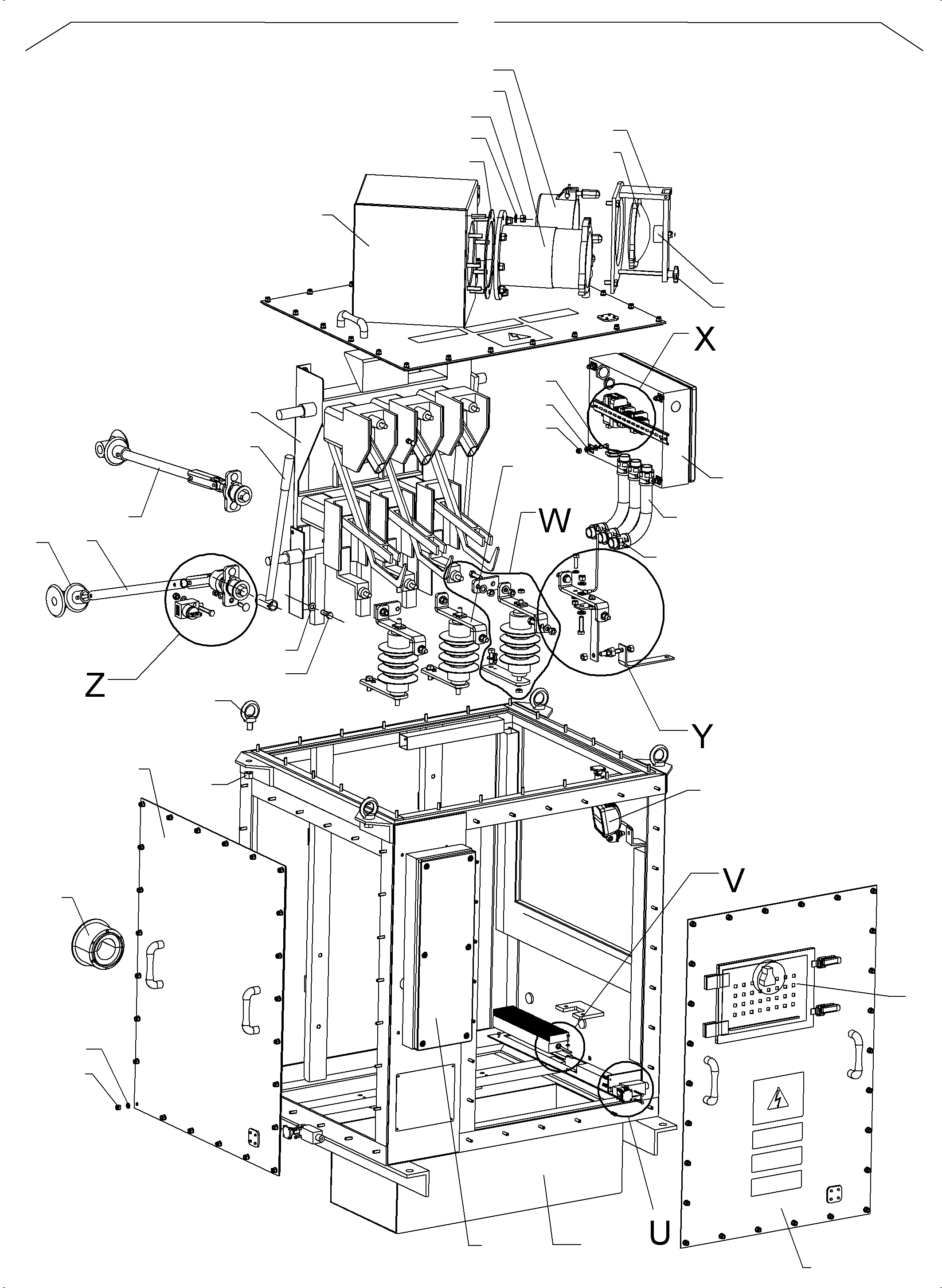 X

W

Z

Y

V

U