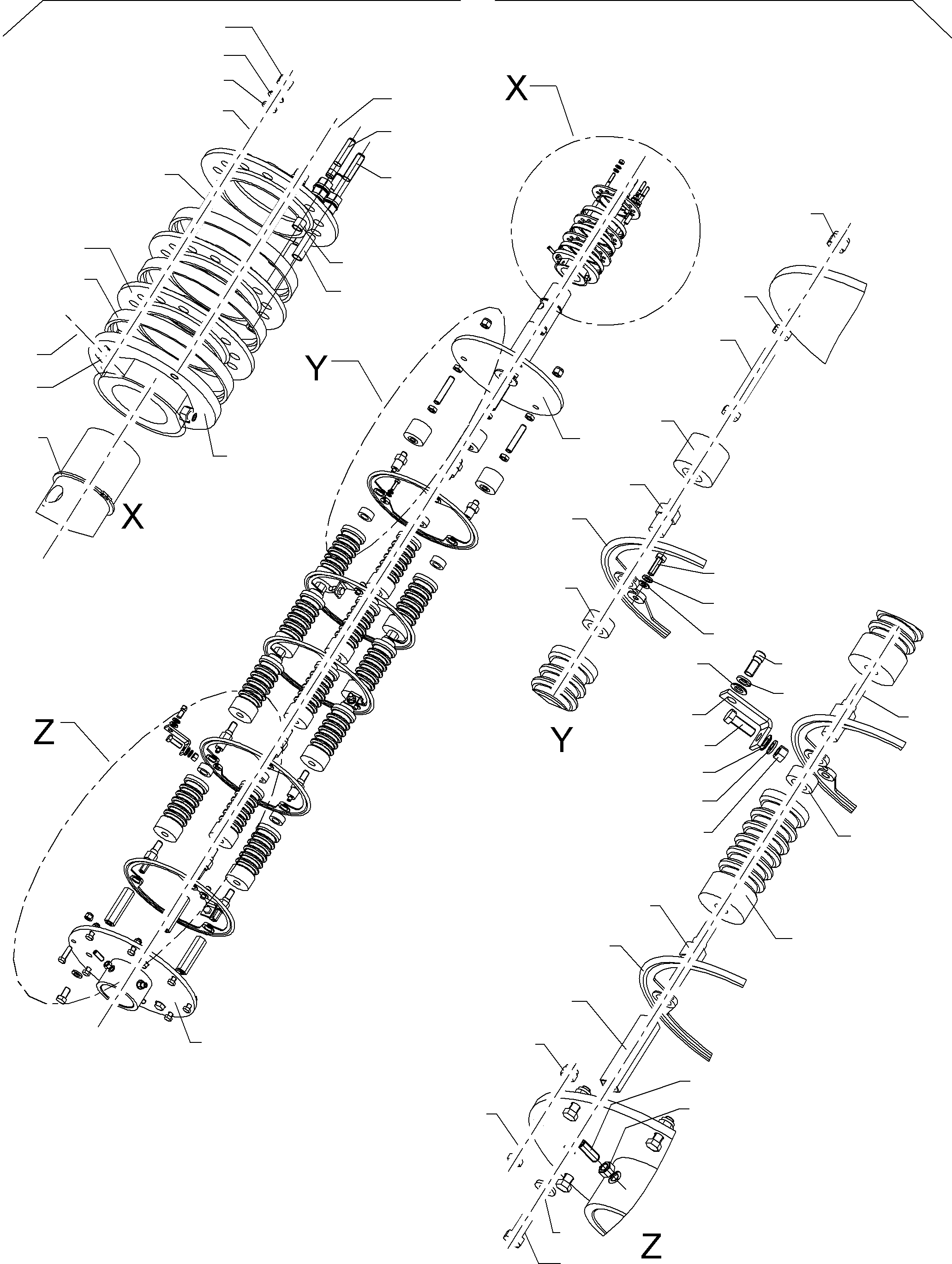 X
X
Y
Y
Z
Z