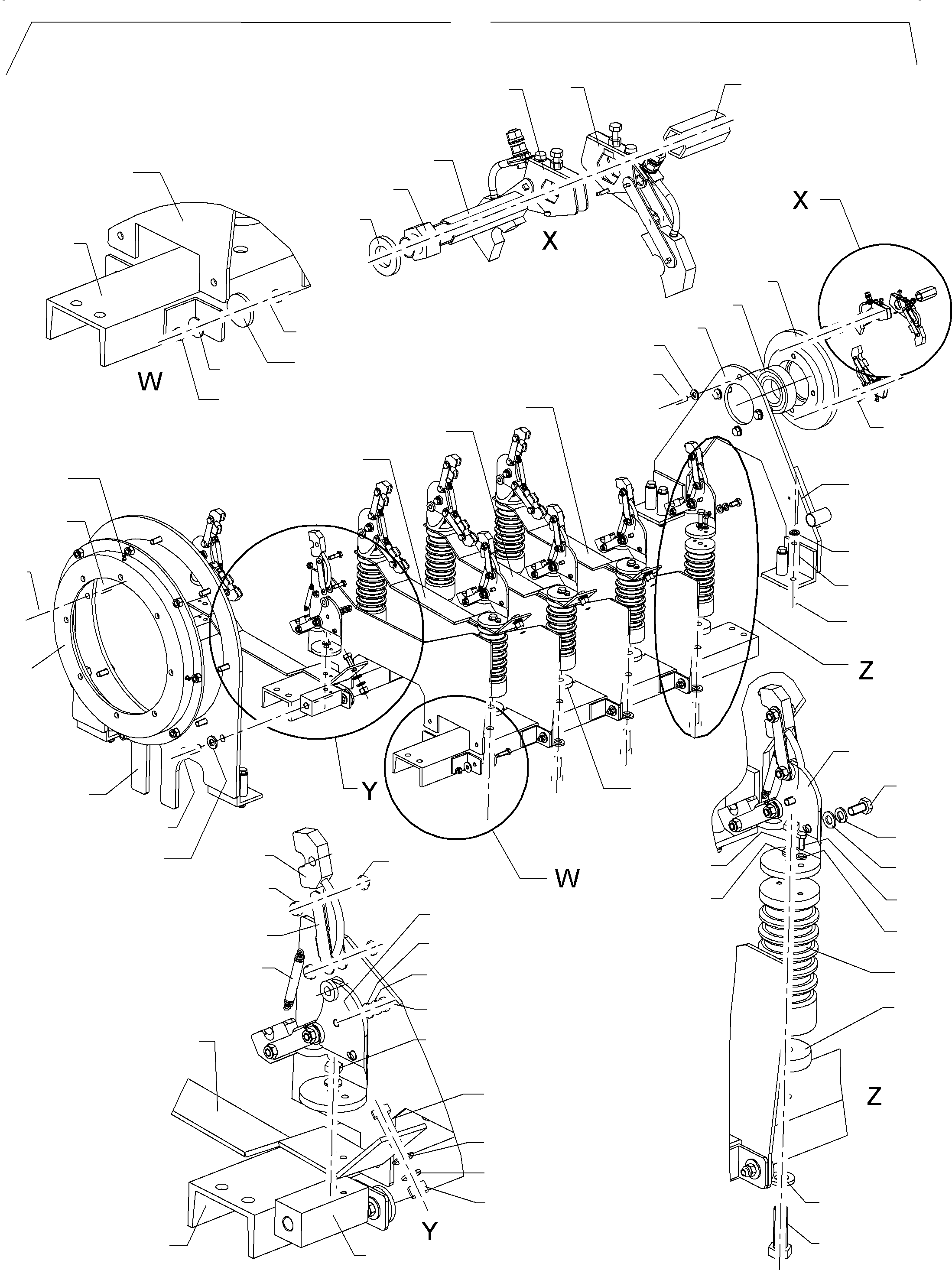 X

X

W

Z

Y

W

Z

Y