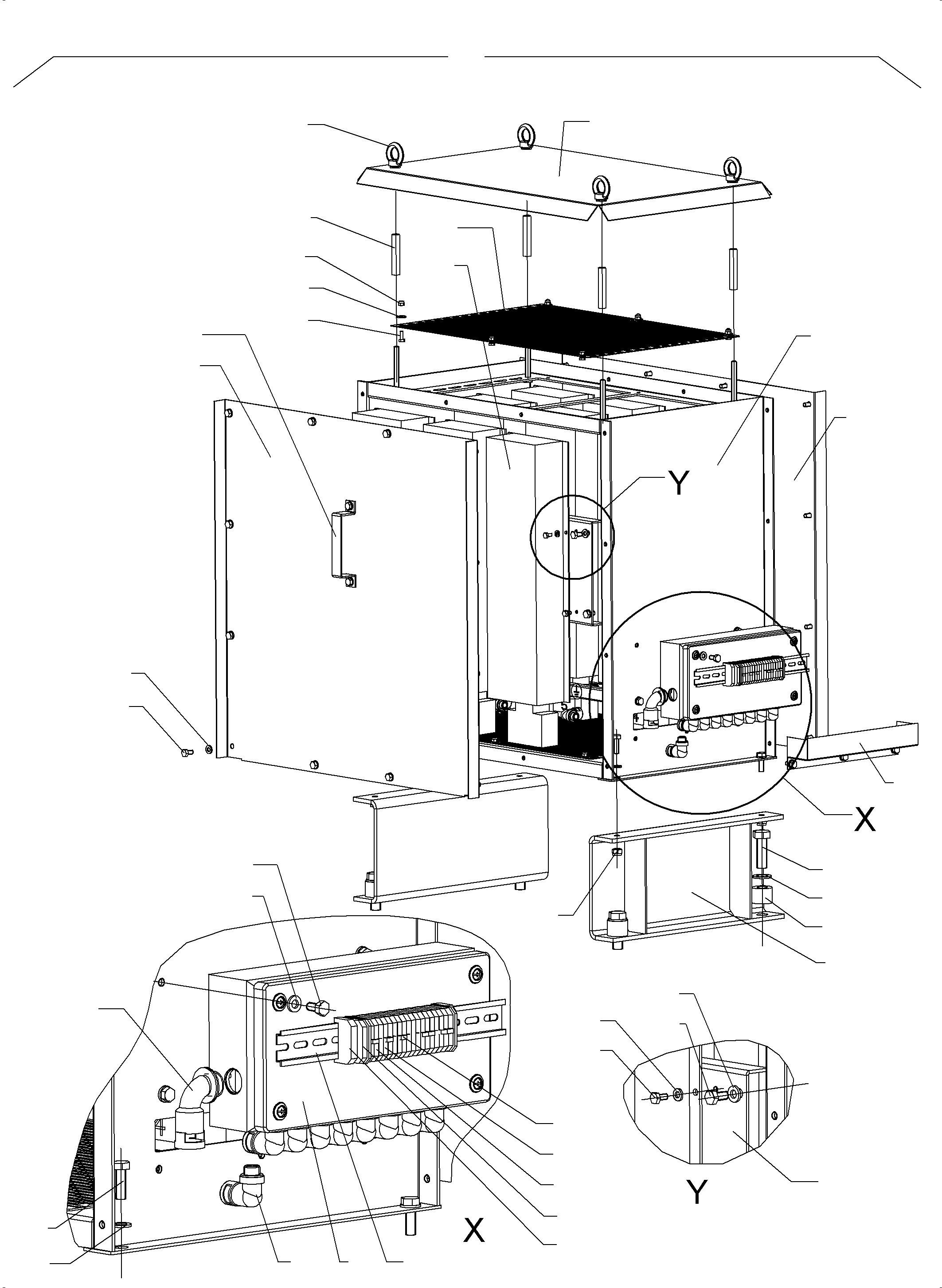 Y

X

X

Y