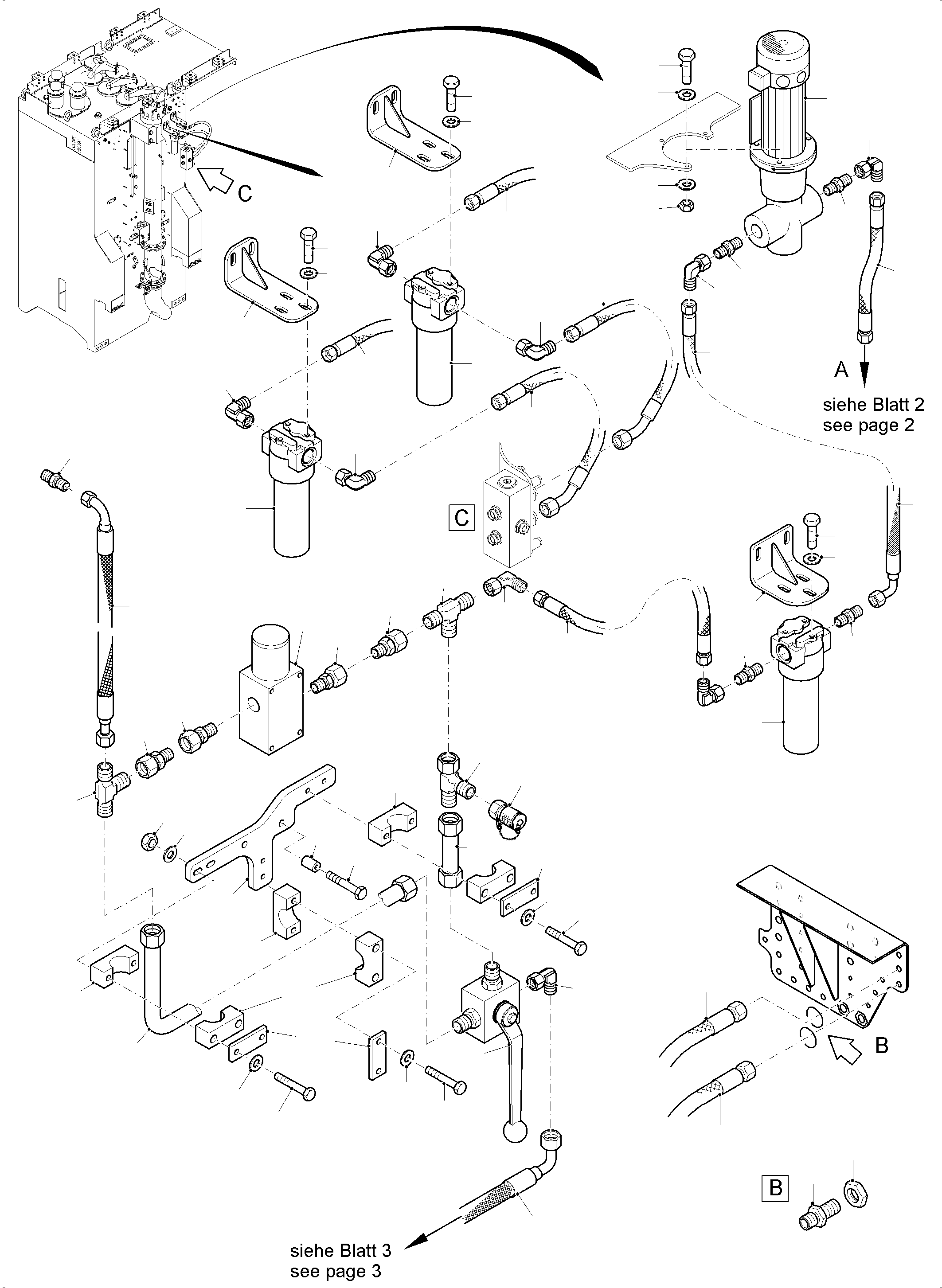 C

A
siehe Blatt 2
see page 2

C

B

B

siehe Blatt 3
see page 3