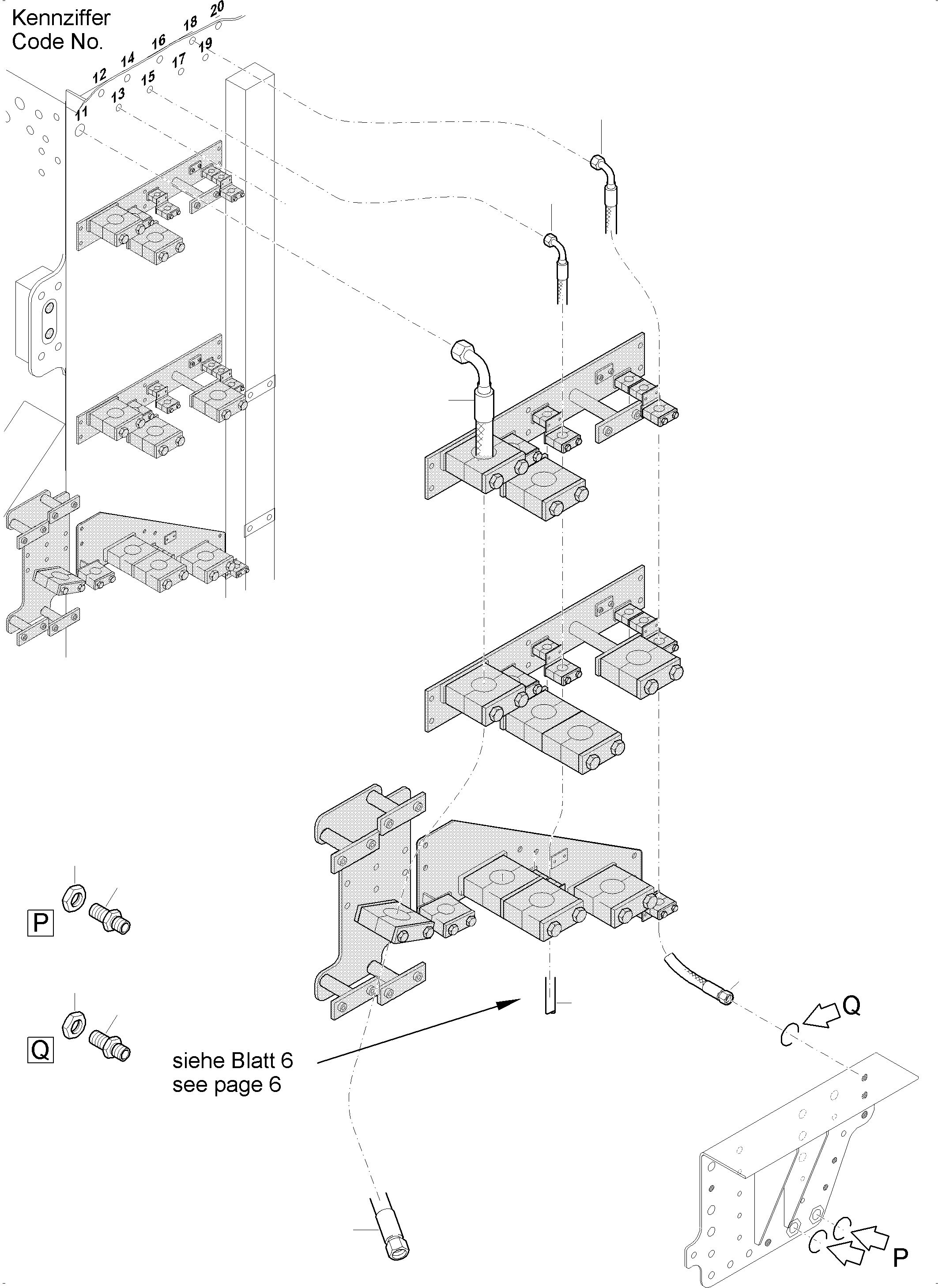 Kennziffer
Code No.

11
12
13
14
15
16
17
18
19
20

P

Q

siehe Blatt 6
see page 6

Q

P