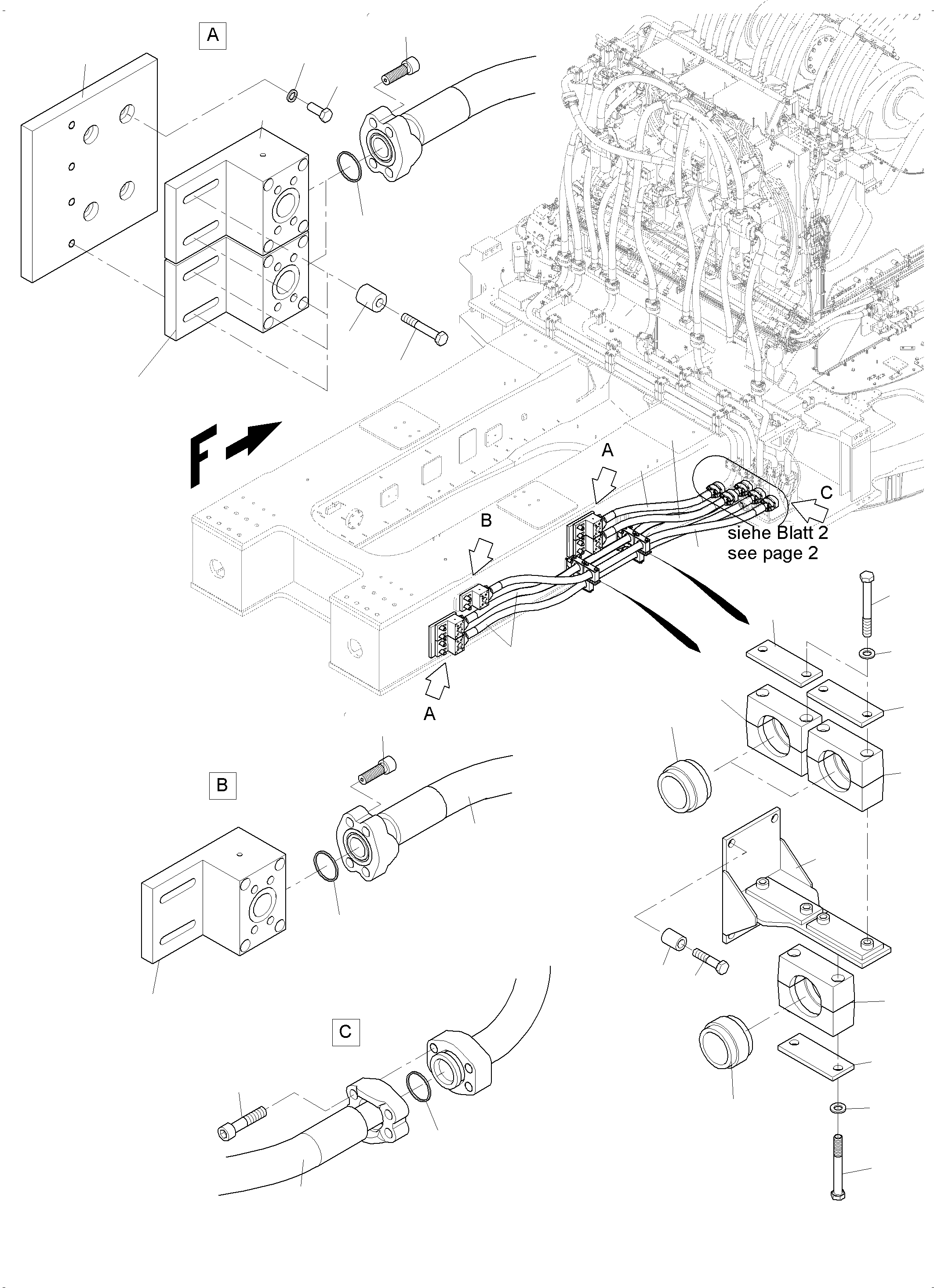 A

F

A

B

C

siehe Blatt 2
see page 2

A

B

C