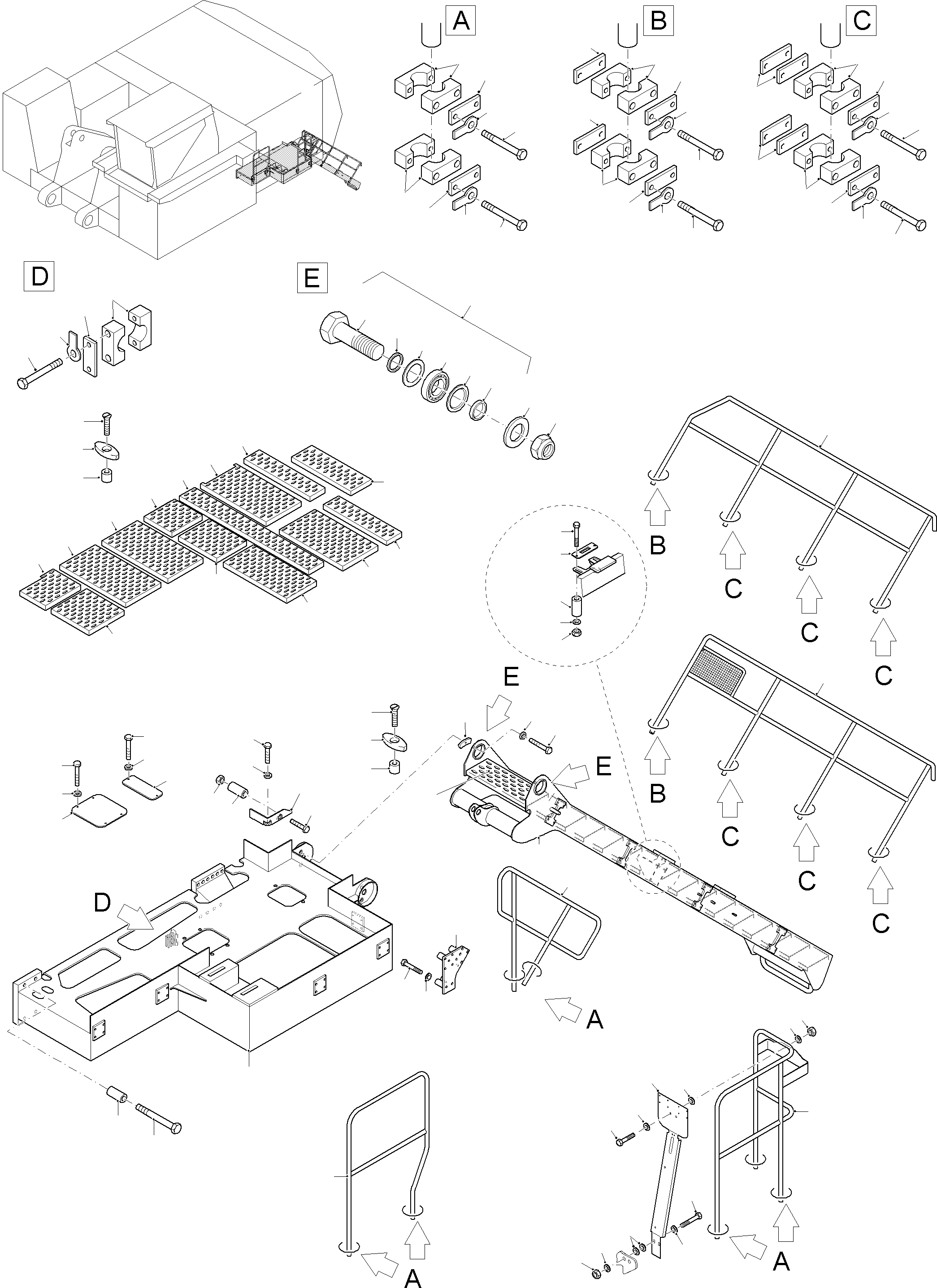 A

B

C

D

E

B

C

C

C

E

E

B

C

C

C

D

A

A

A