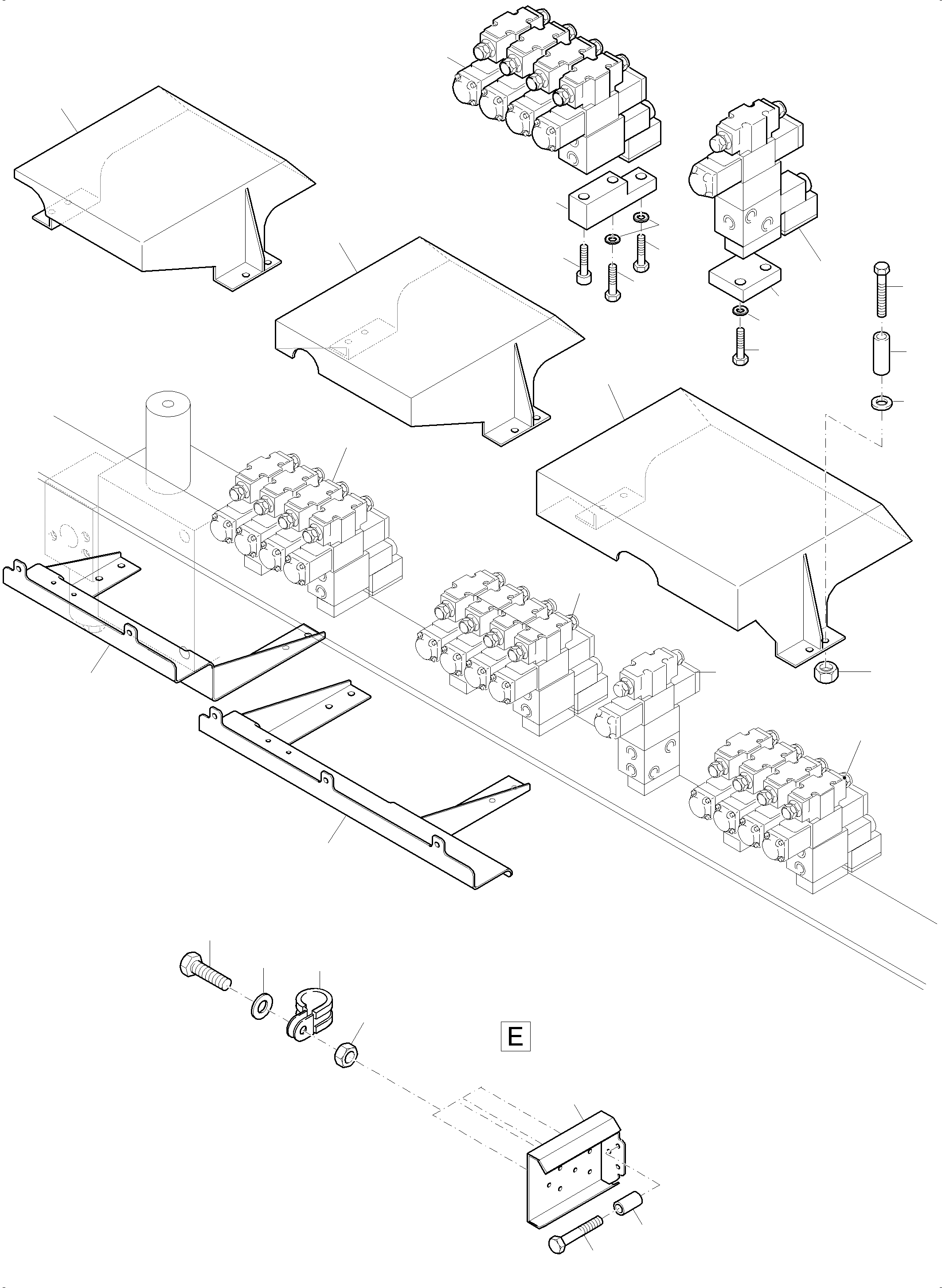 E