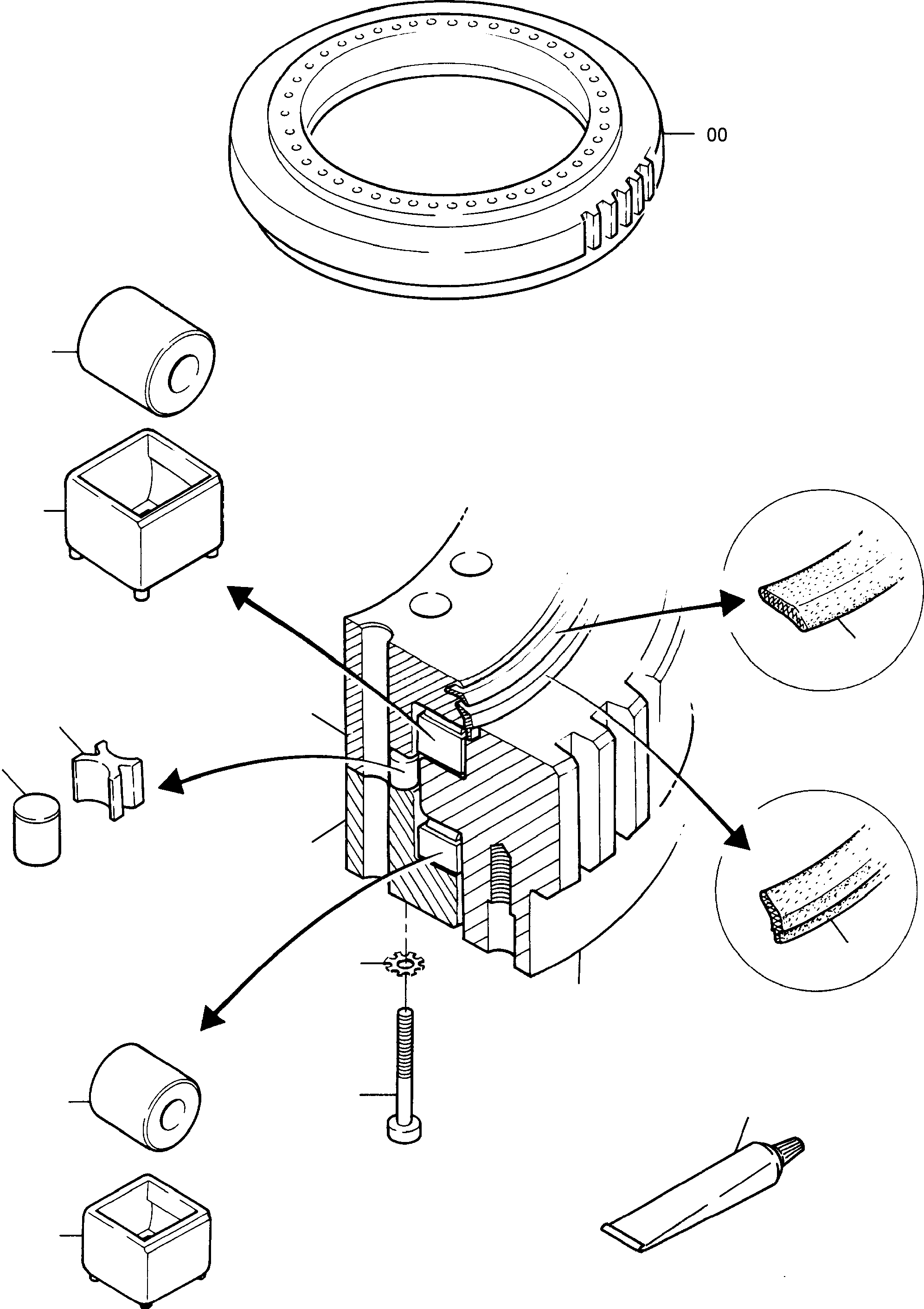 00