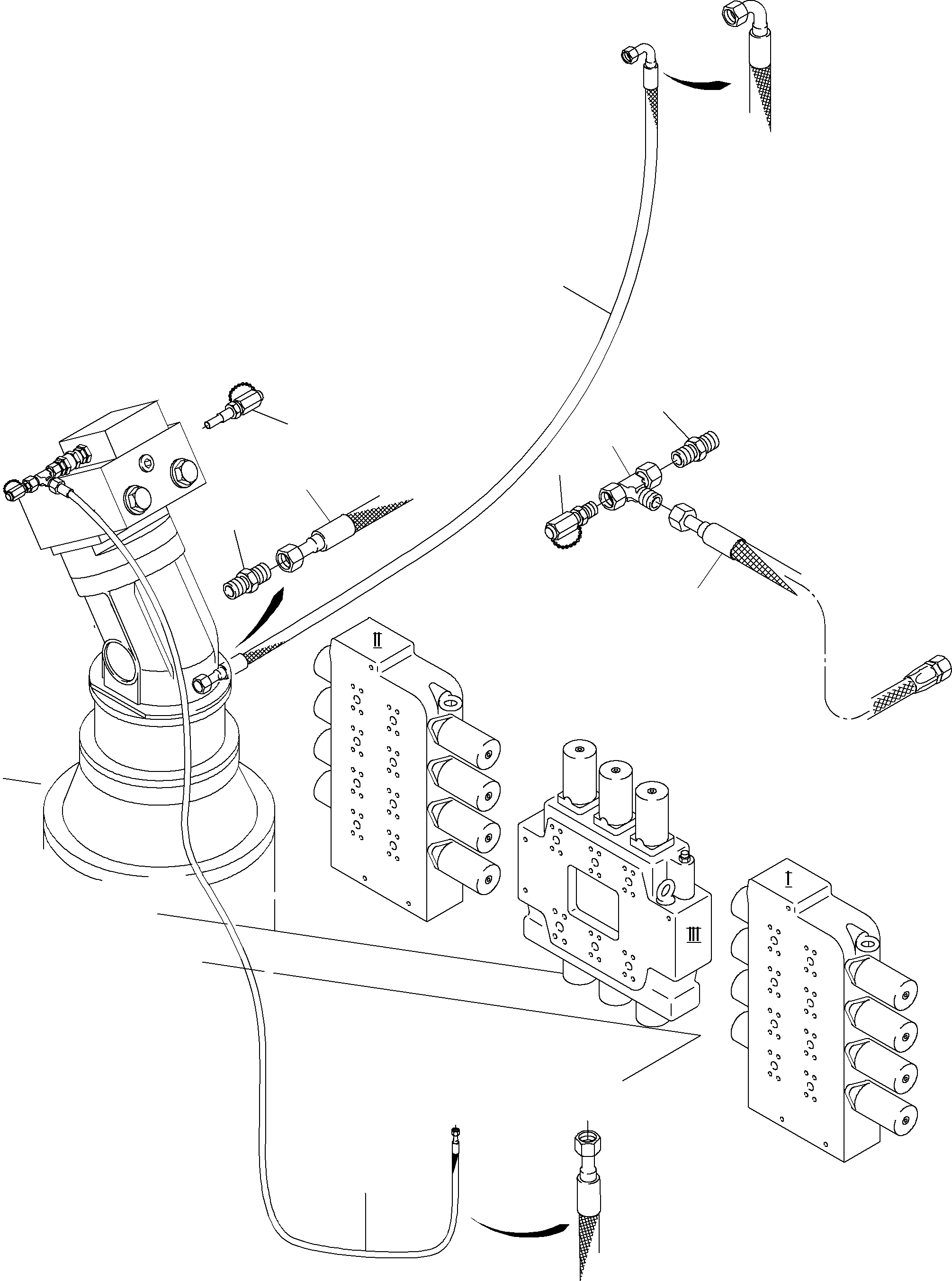 II

III

I