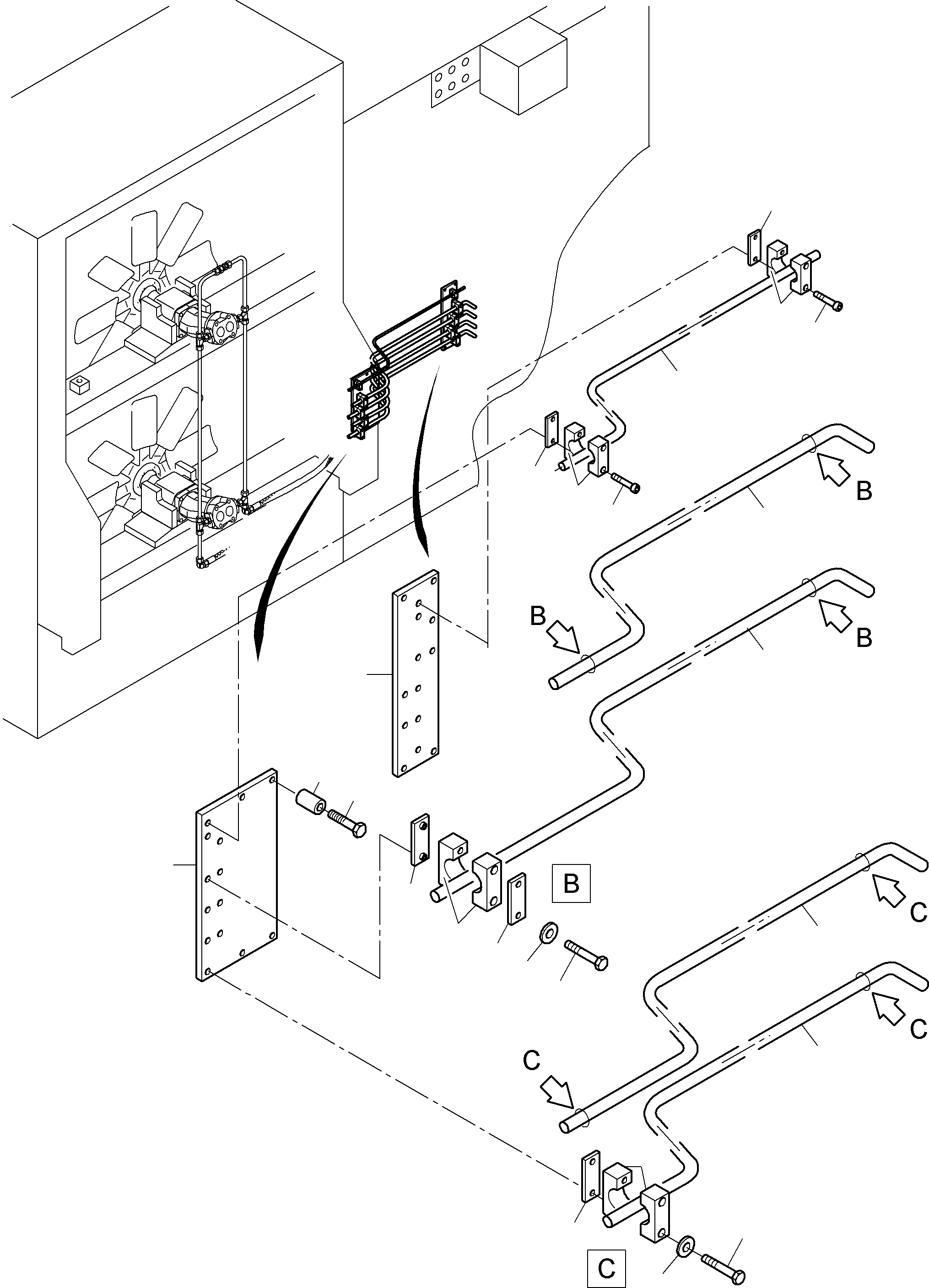 B
B
B
B
C
C
C
C