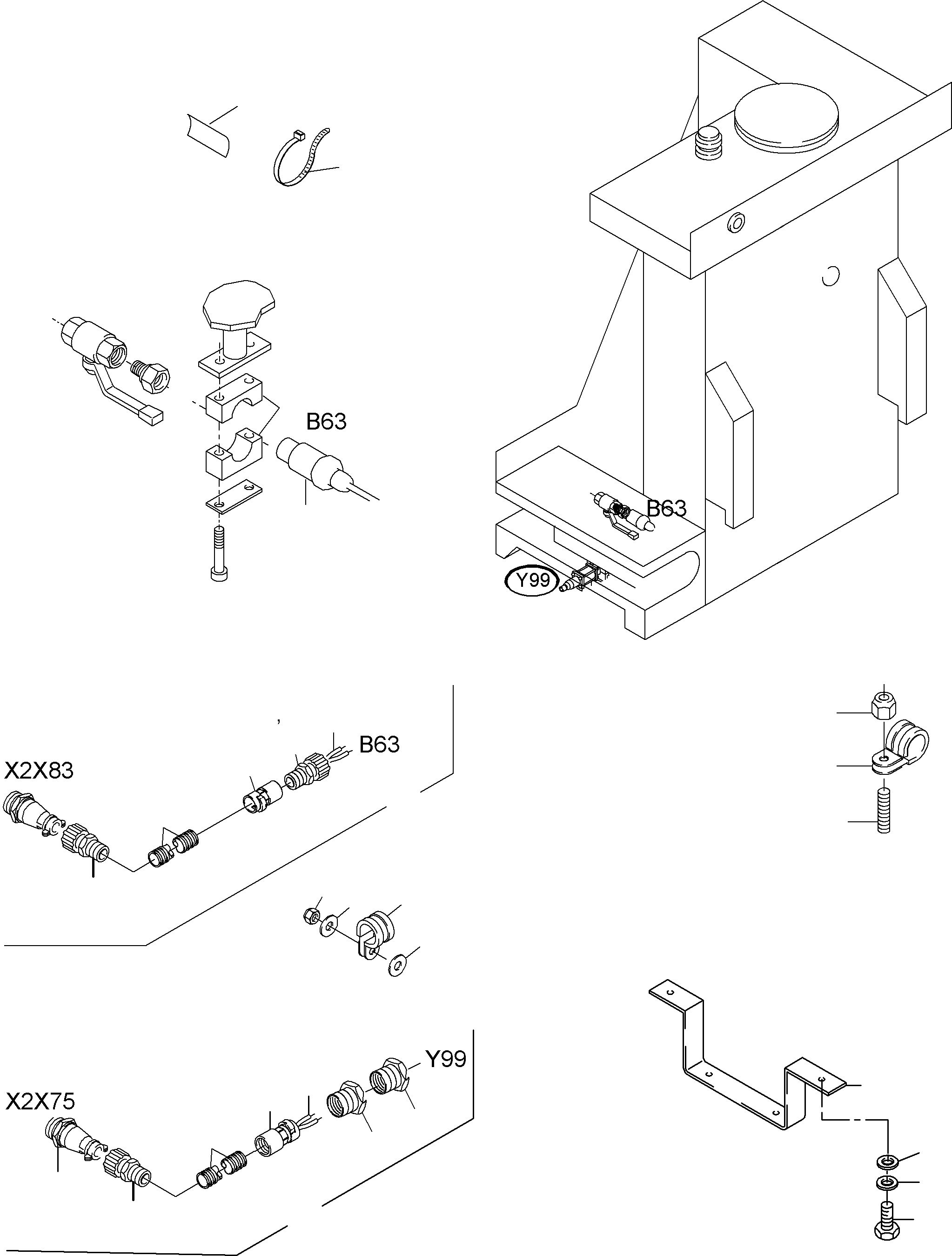 B63

B63

Y99

B63

X2X83

Y99

X2X75