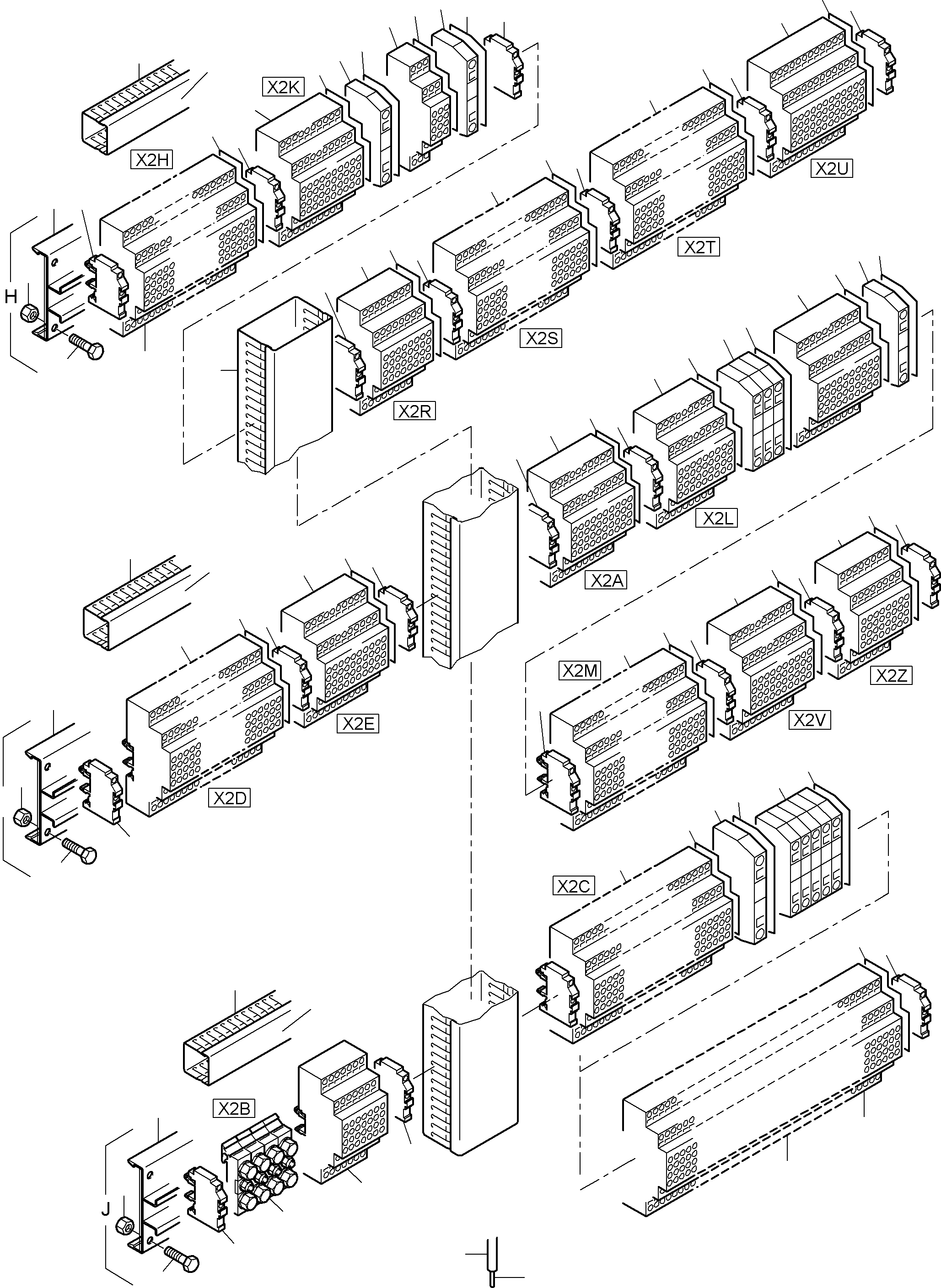 X2K
X2H
X2U
X2T
H
X2S
X2R
X2L
X2A
X2M
X2Z
X2V
X2E
X2D
X2C
X2B
J