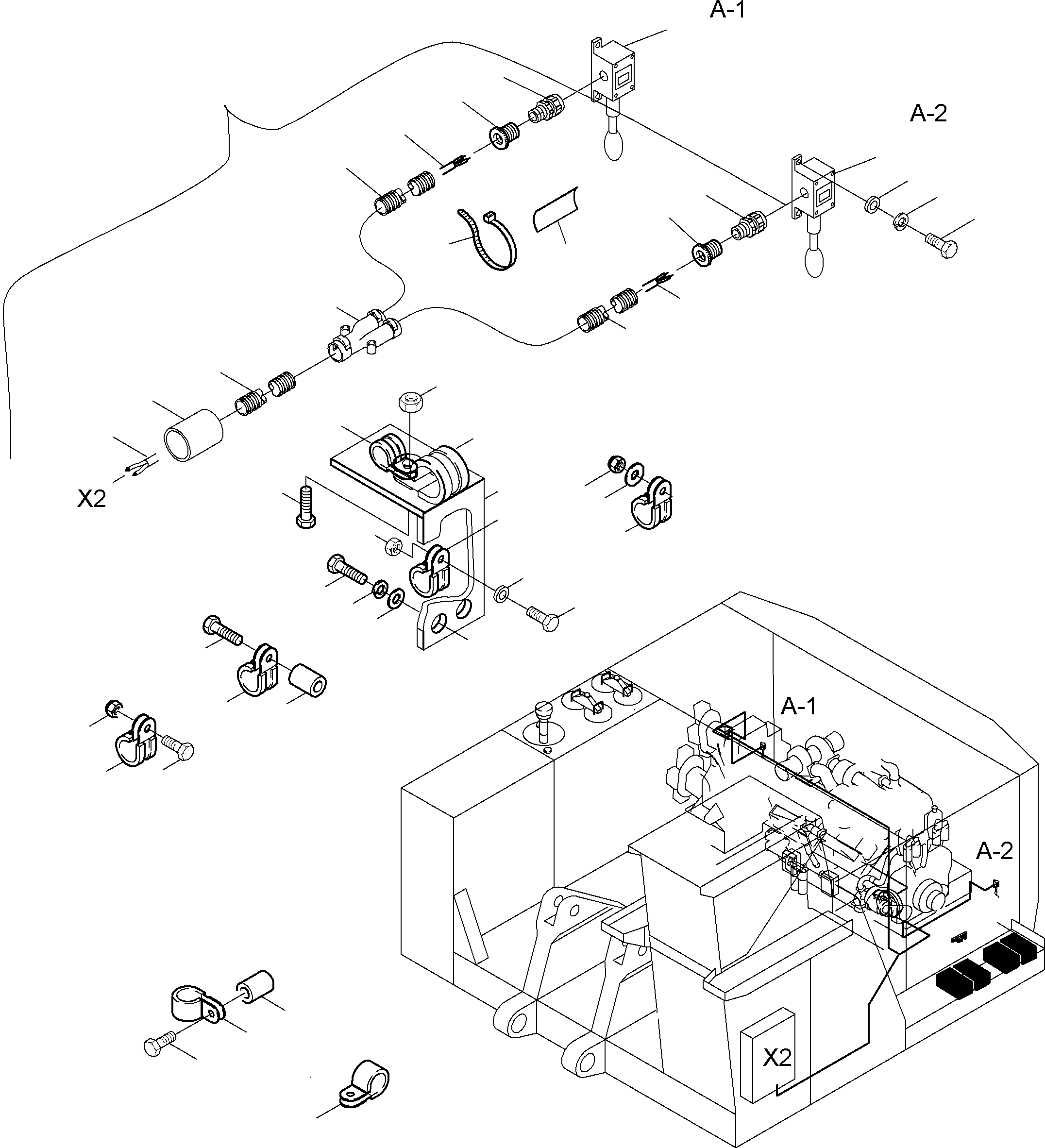 A-1

A-2

X2

A-1

A-2

X2