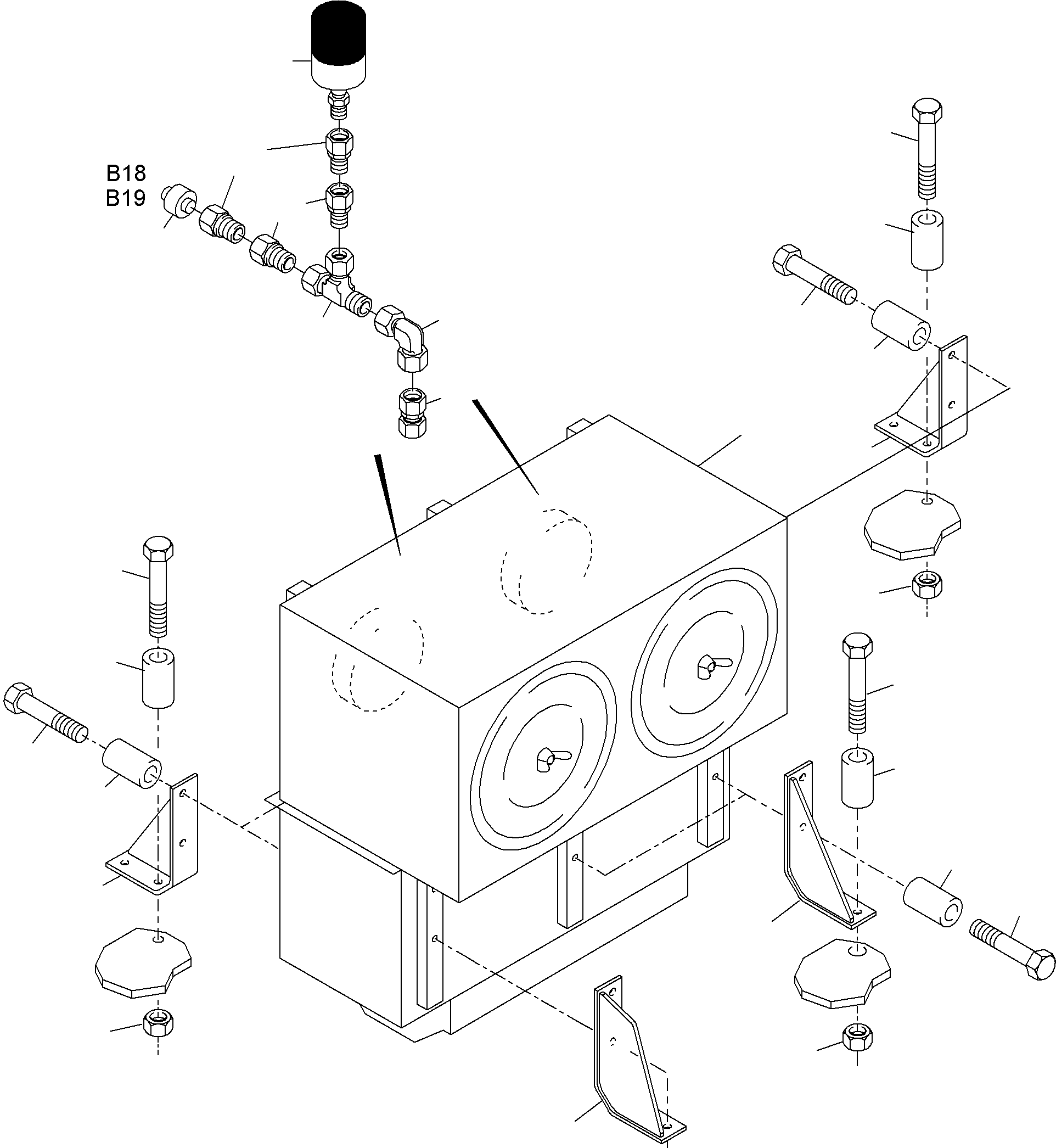 B18
B19