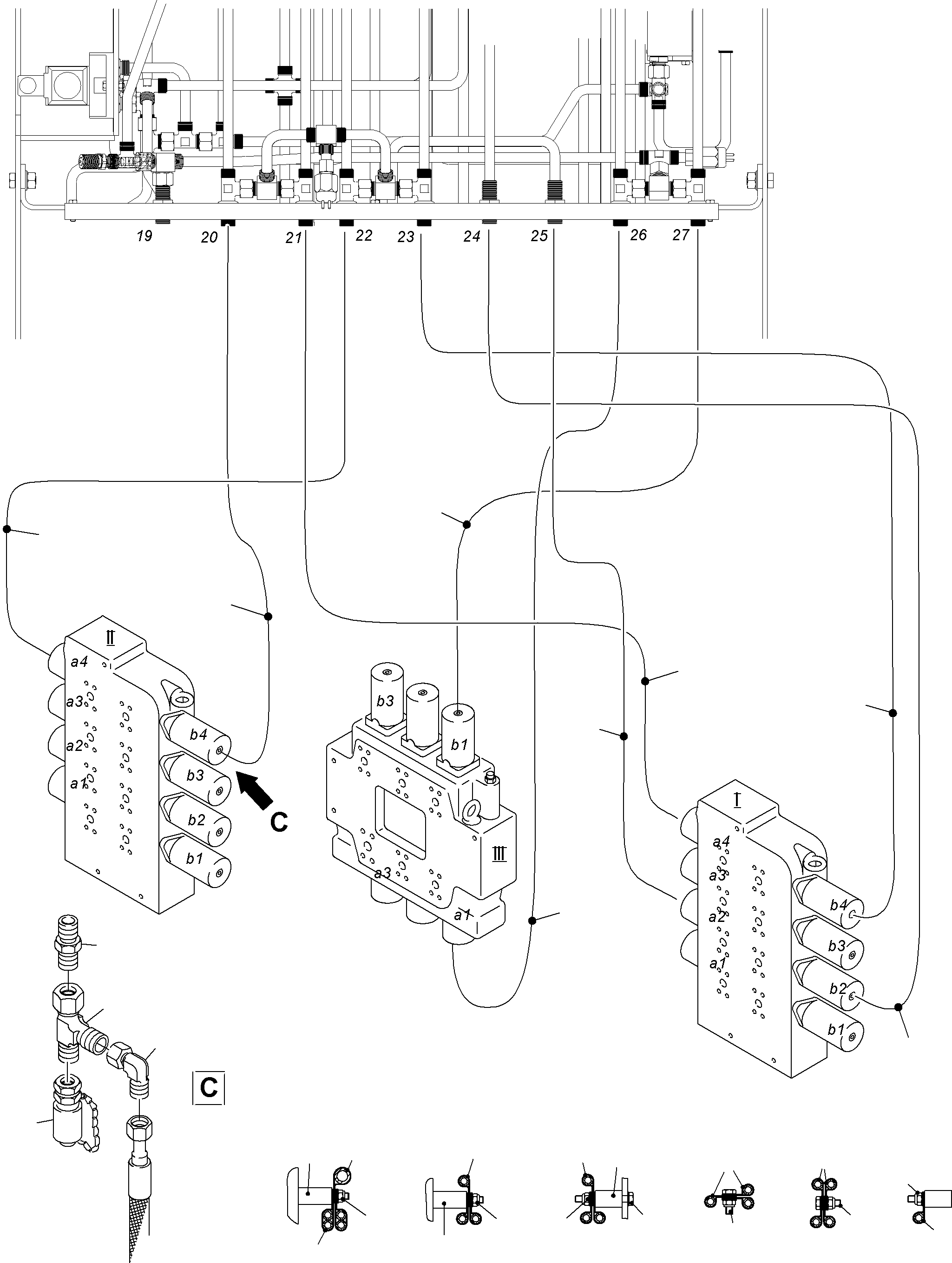 19 20 21 22 23 24 25 26 27

II
a4
a3
a2
a1
b4
b3
b2
b1

C

b3
b1
III
a3
a1

I
a4
a3
a2
a1
b4
b3
b2
b1

C