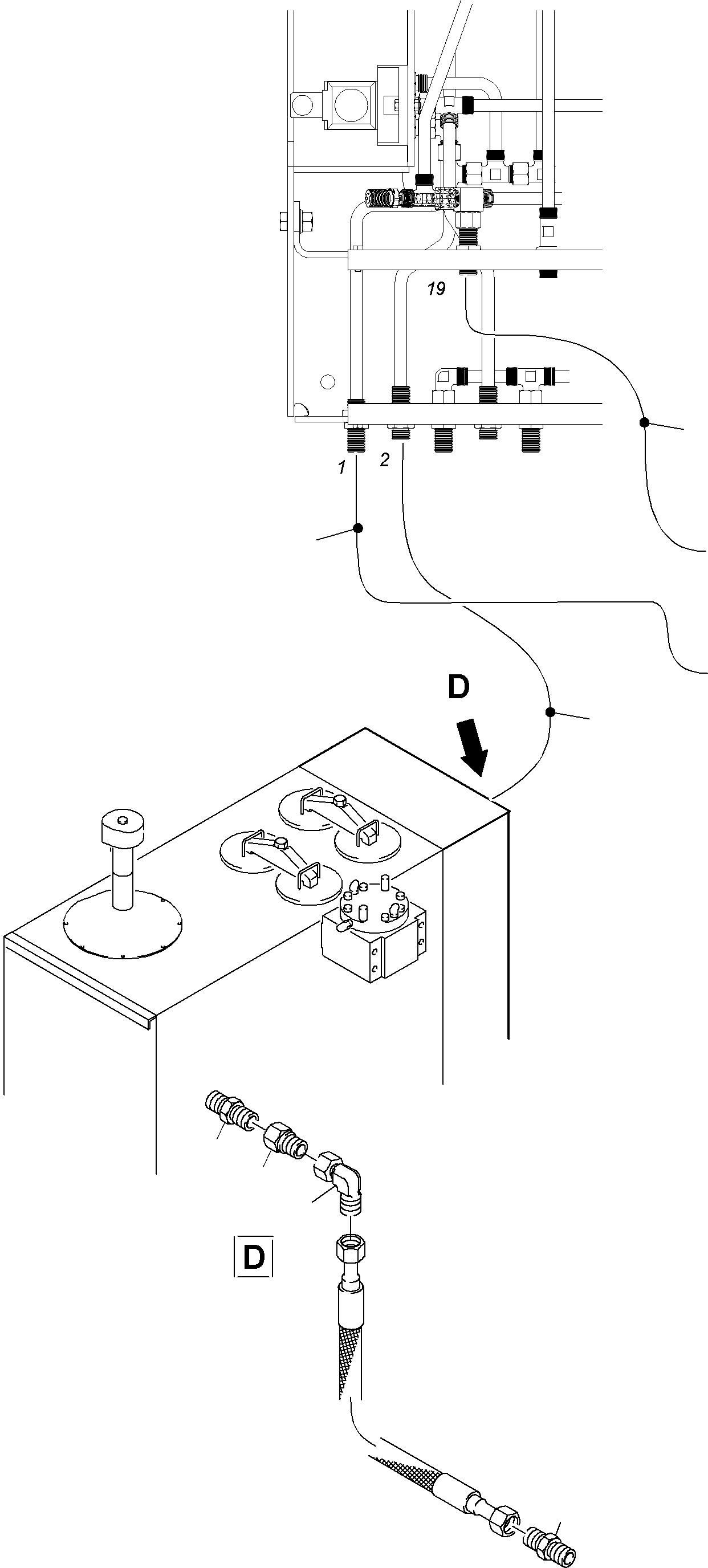 19

1
2

D

D