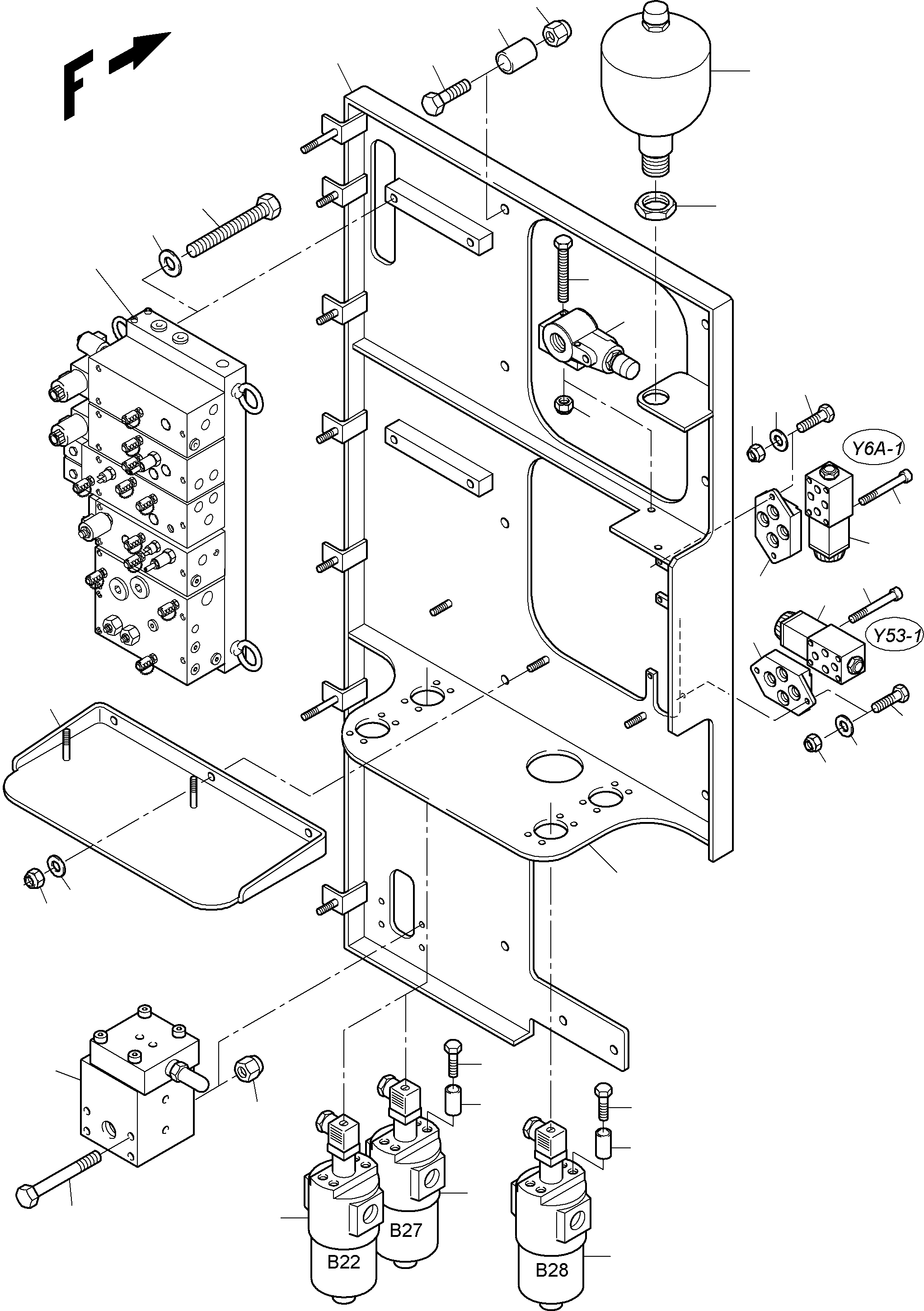 F

Y6A-1

Y53-1

B27

B22

B28