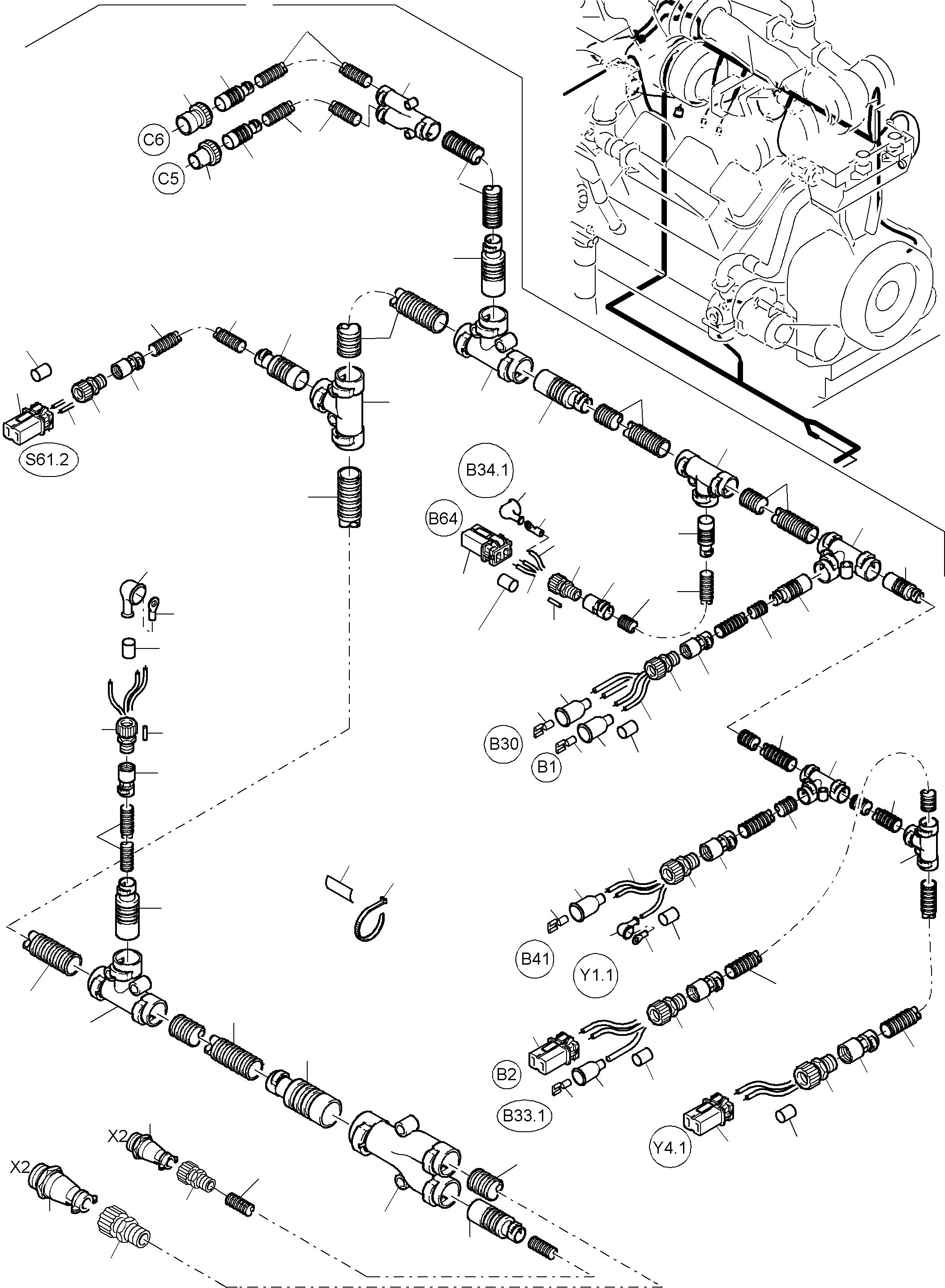 C6
C5
S61.2
B34.1
B64
B30
B1
B41
Y1.1
B2
B33.1
Y4.1
X2
X2