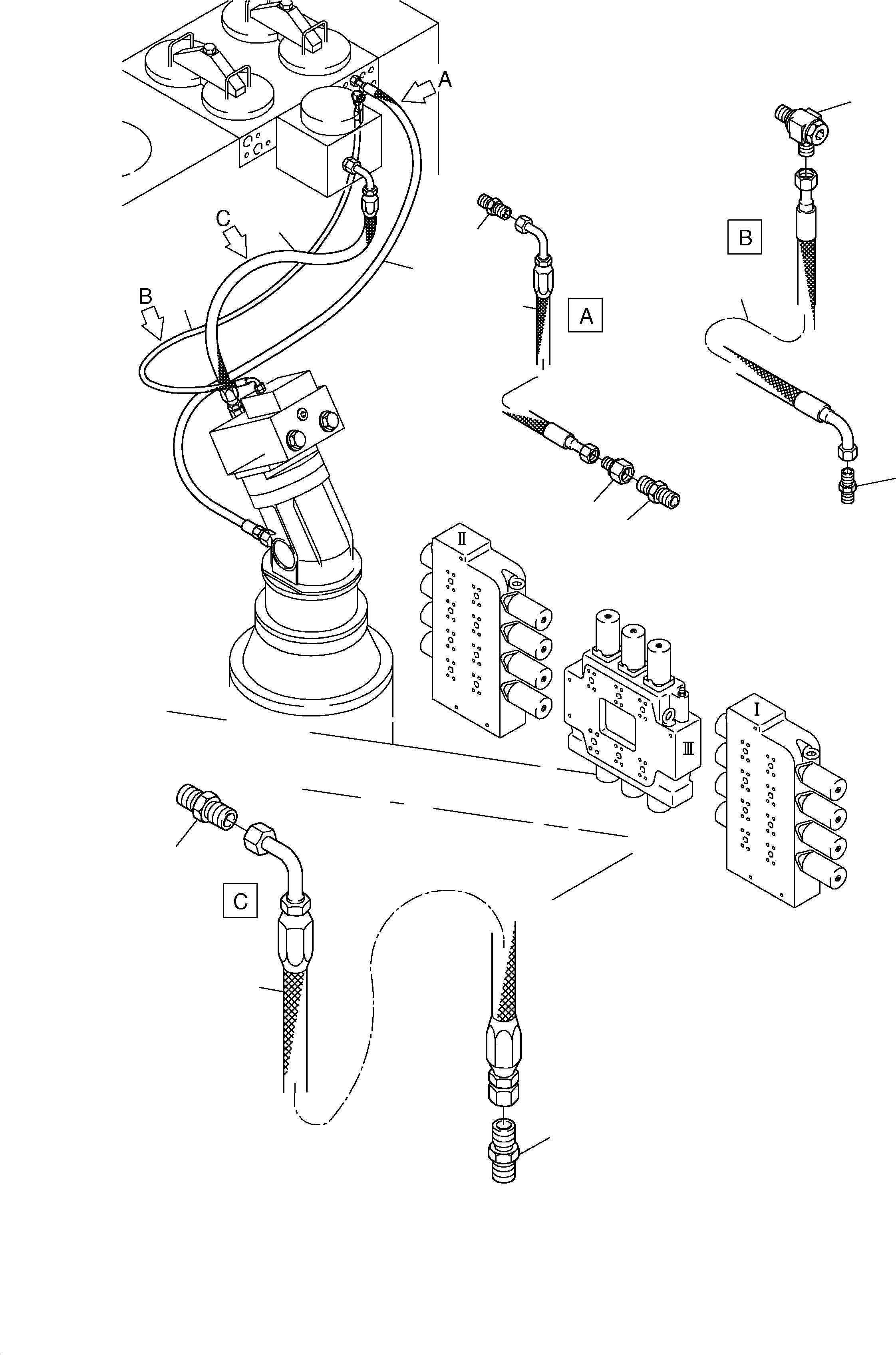 A
C
B
A
B
II
III
I
C