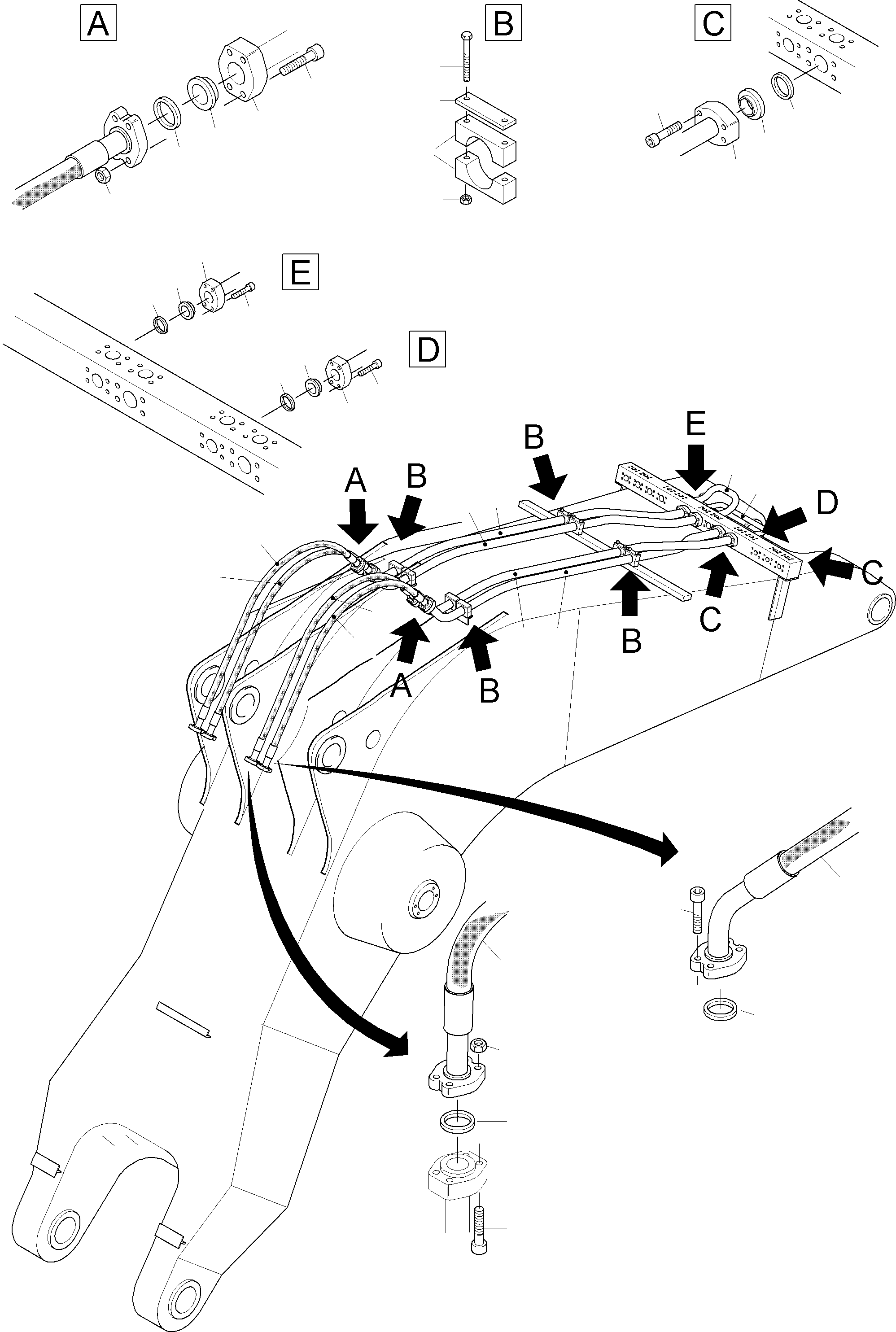 A

B

C

E

D

B

E

A

B

D

C

C

B

A

B