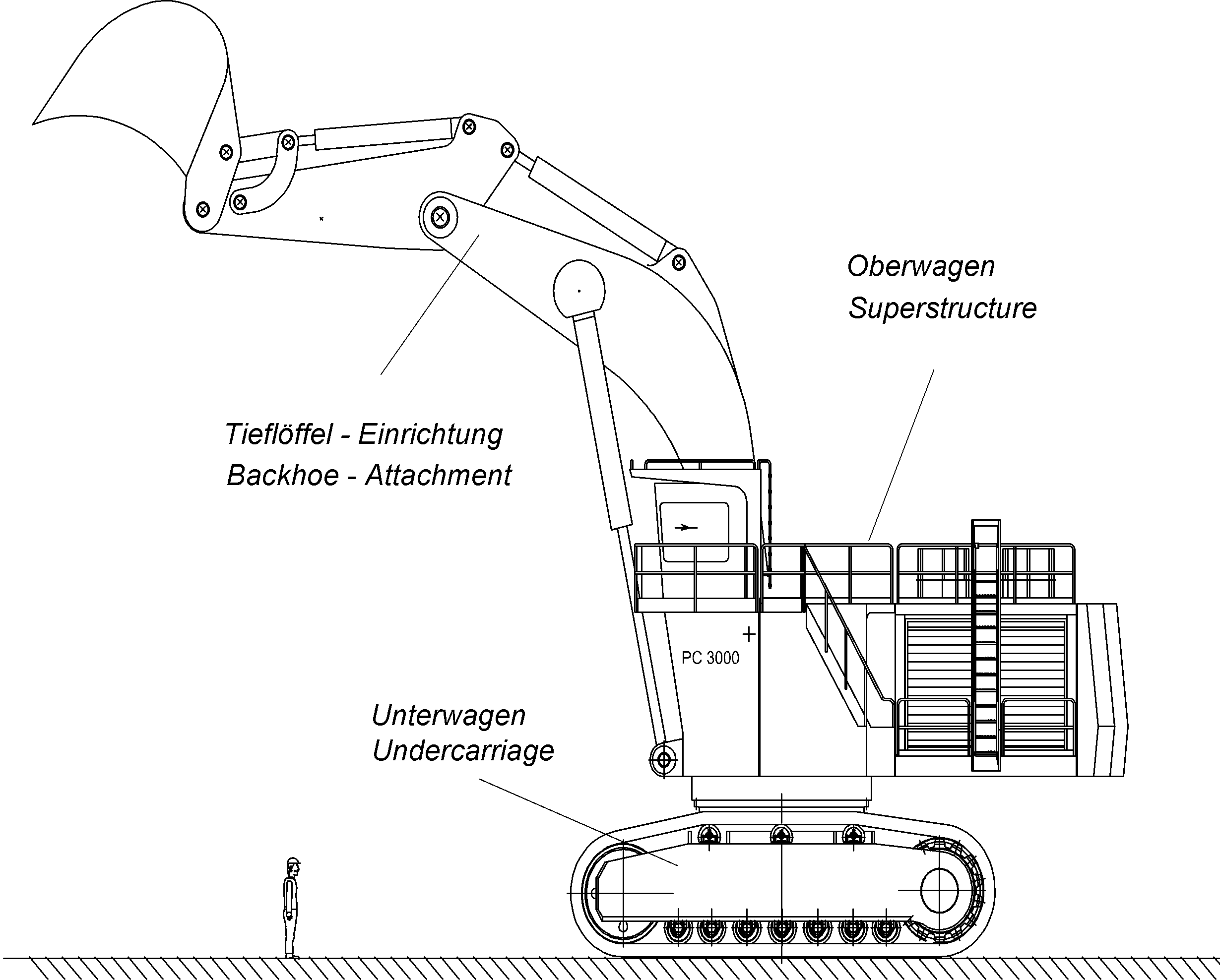 Oberwagen
Superstructure

Tieflöffel - Einrichtung
Backhoe - Attachment

PC 3000

Unterwagen
Undercarriage