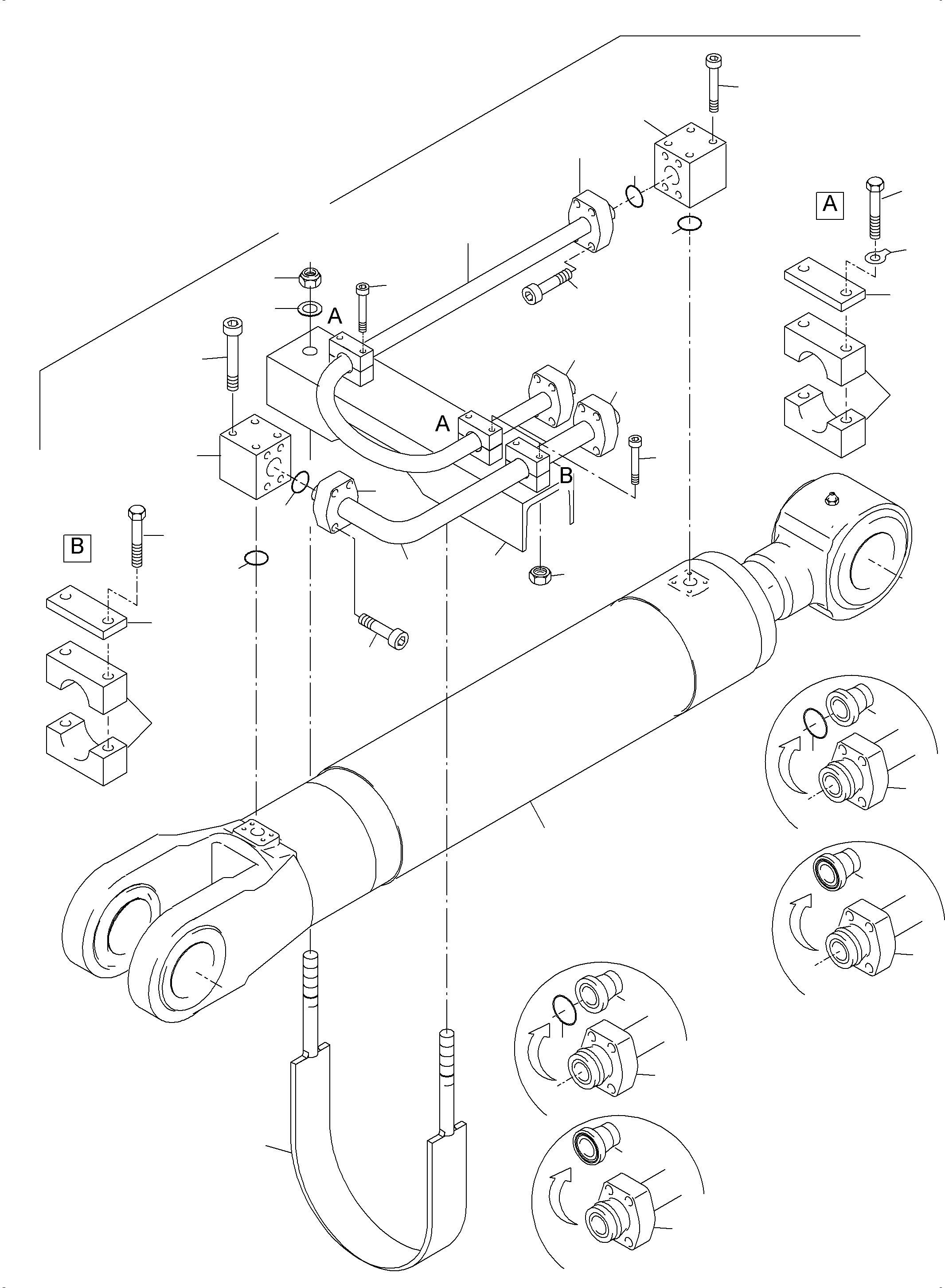 A

A

A

B

B