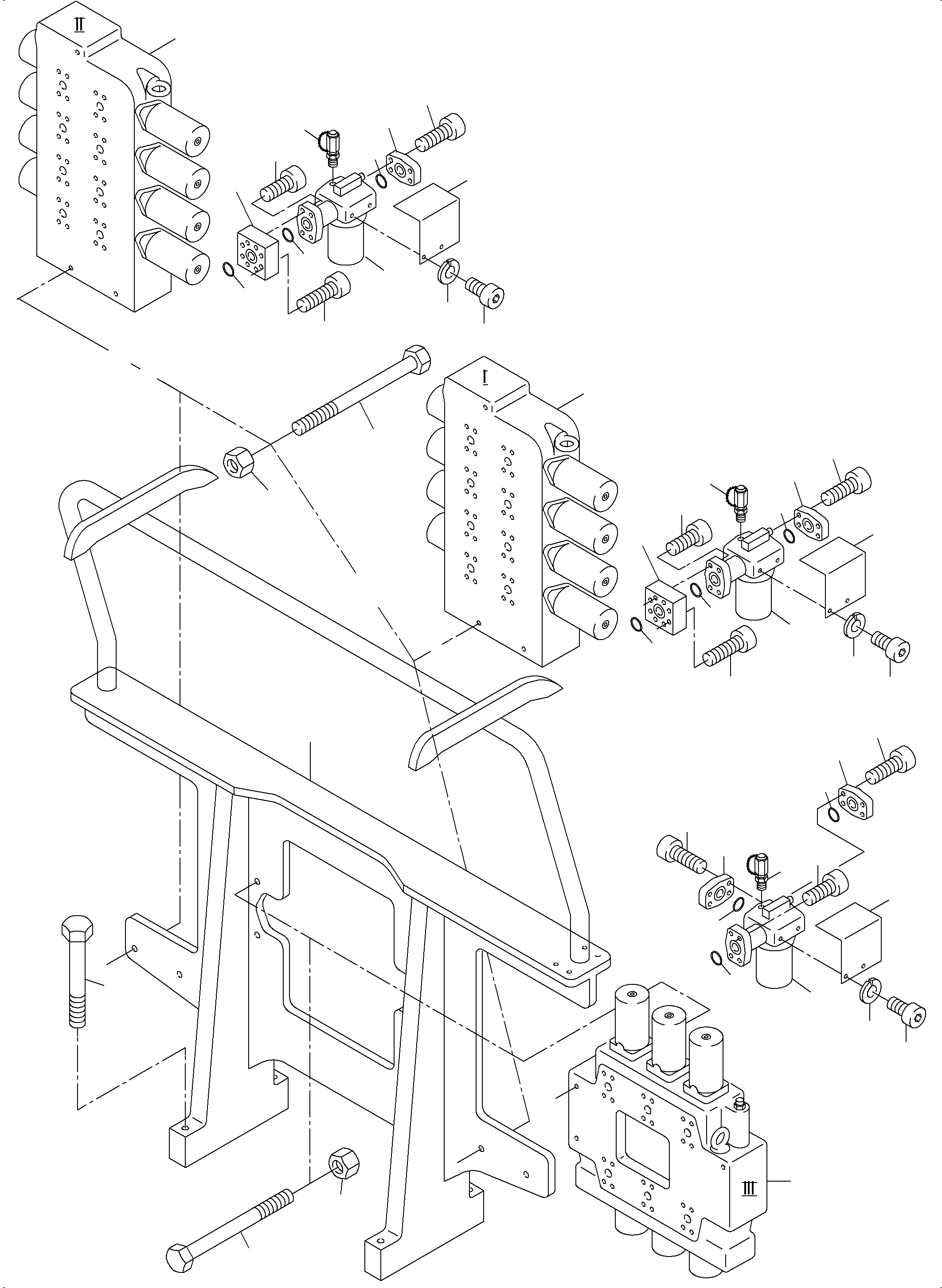 II

I

III