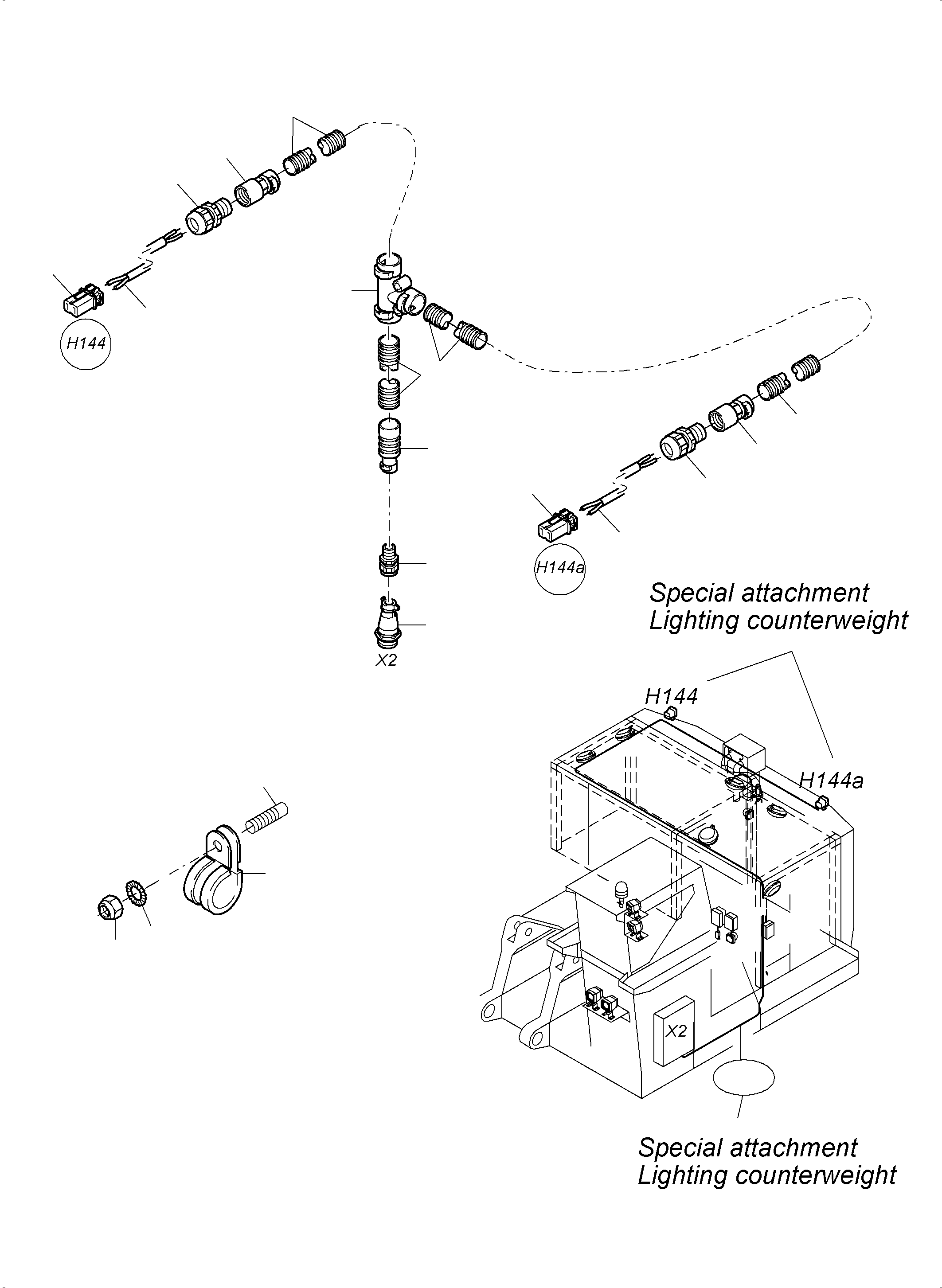 H144

H144a

X2

Special attachment
Lighting counterweight

H144

H144a

X2

Special attachment
Lighting counterweight