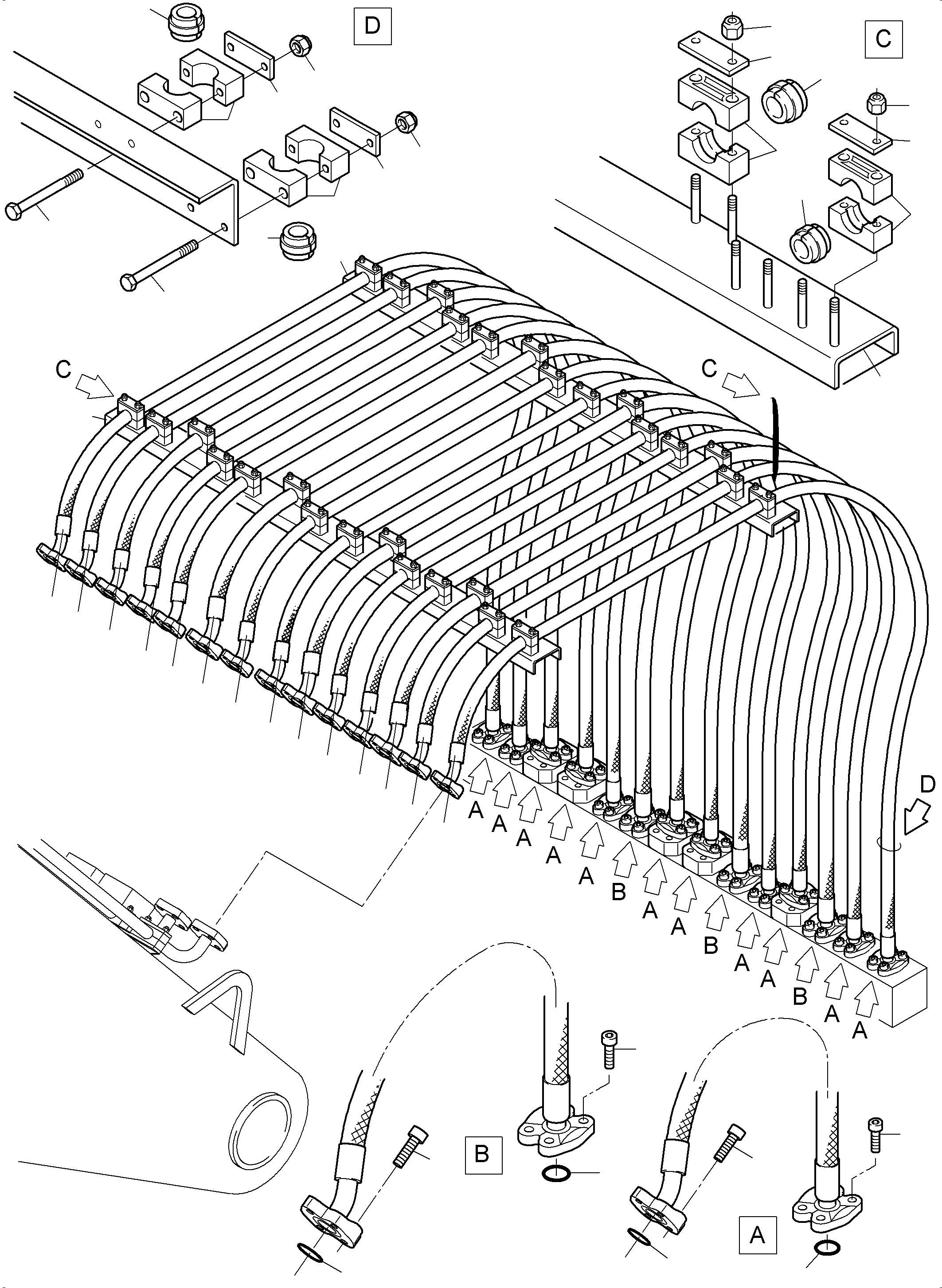 D

C

C

C

D

A
A
A
A
A
B
A
A
B
A
A
B
A
A

B

A