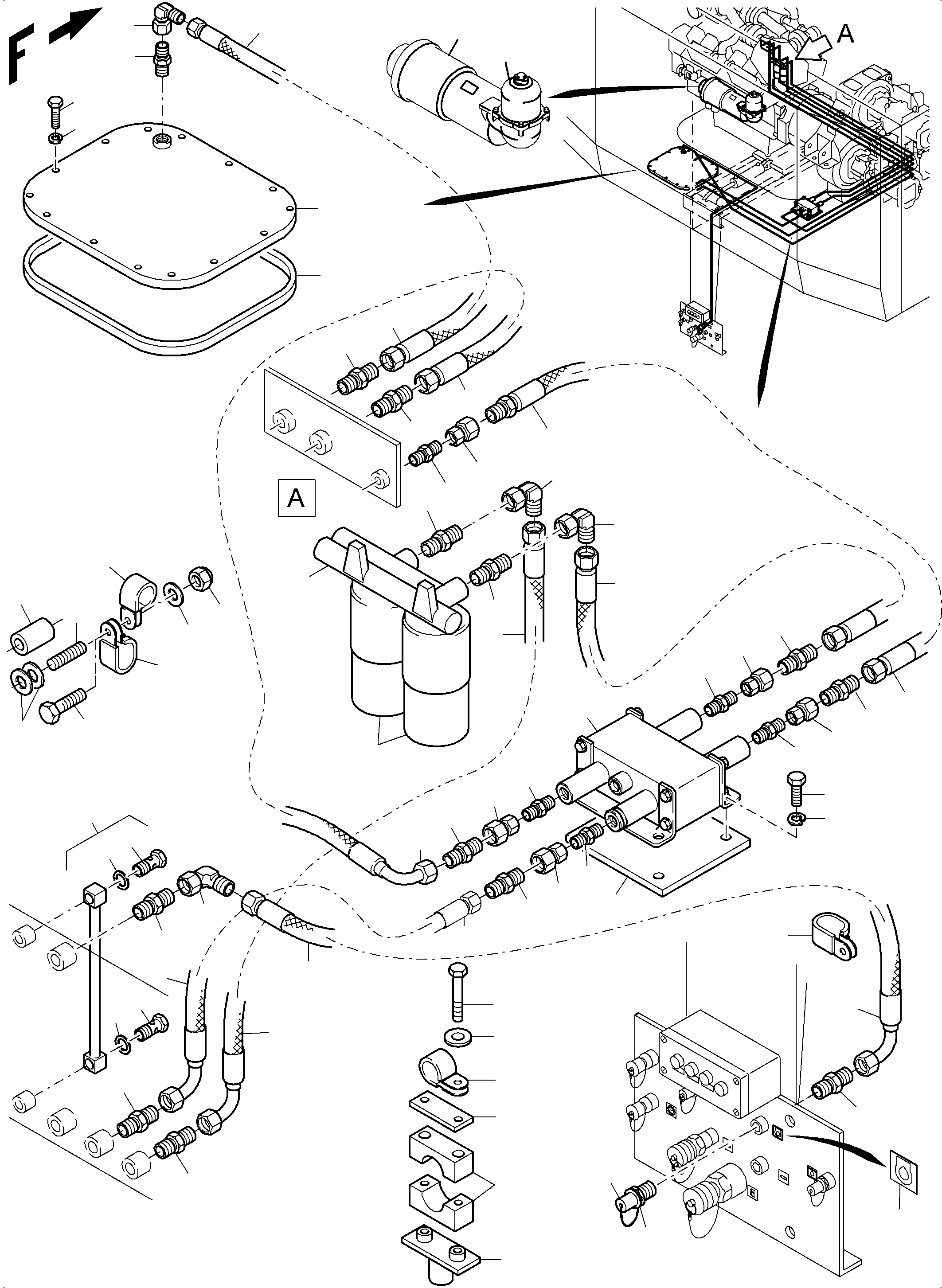 F

A

A