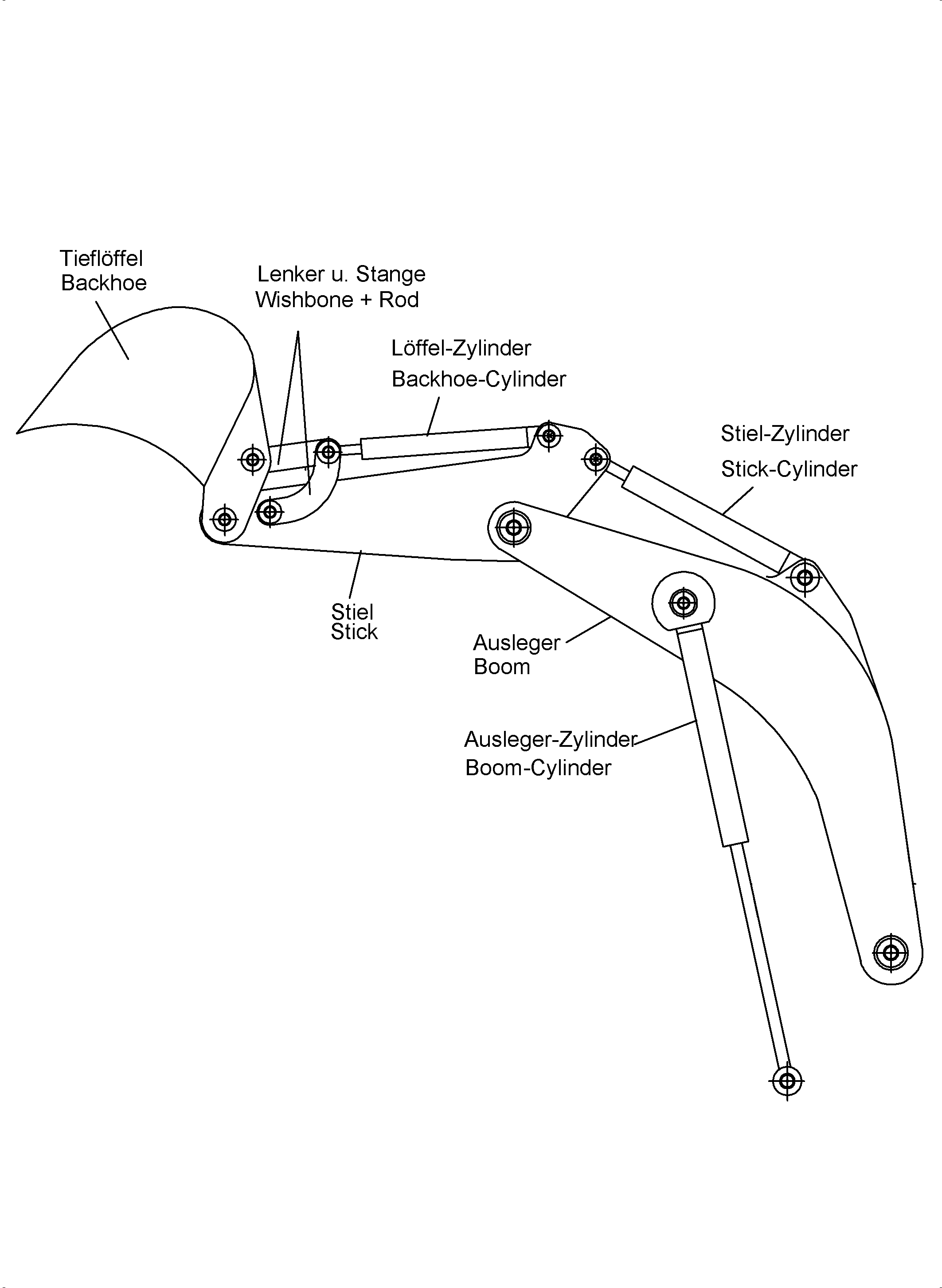 Tieflöffel
Backhoe

Lenker u. Stange
Wishbone + Rod

Löffel-Zylinder
Backhoe-Cylinder

Stiel-Zylinder
Stick-Cylinder

Stiel
Stick

Ausleger
Boom

Ausleger-Zylinder
Boom-Cylinder