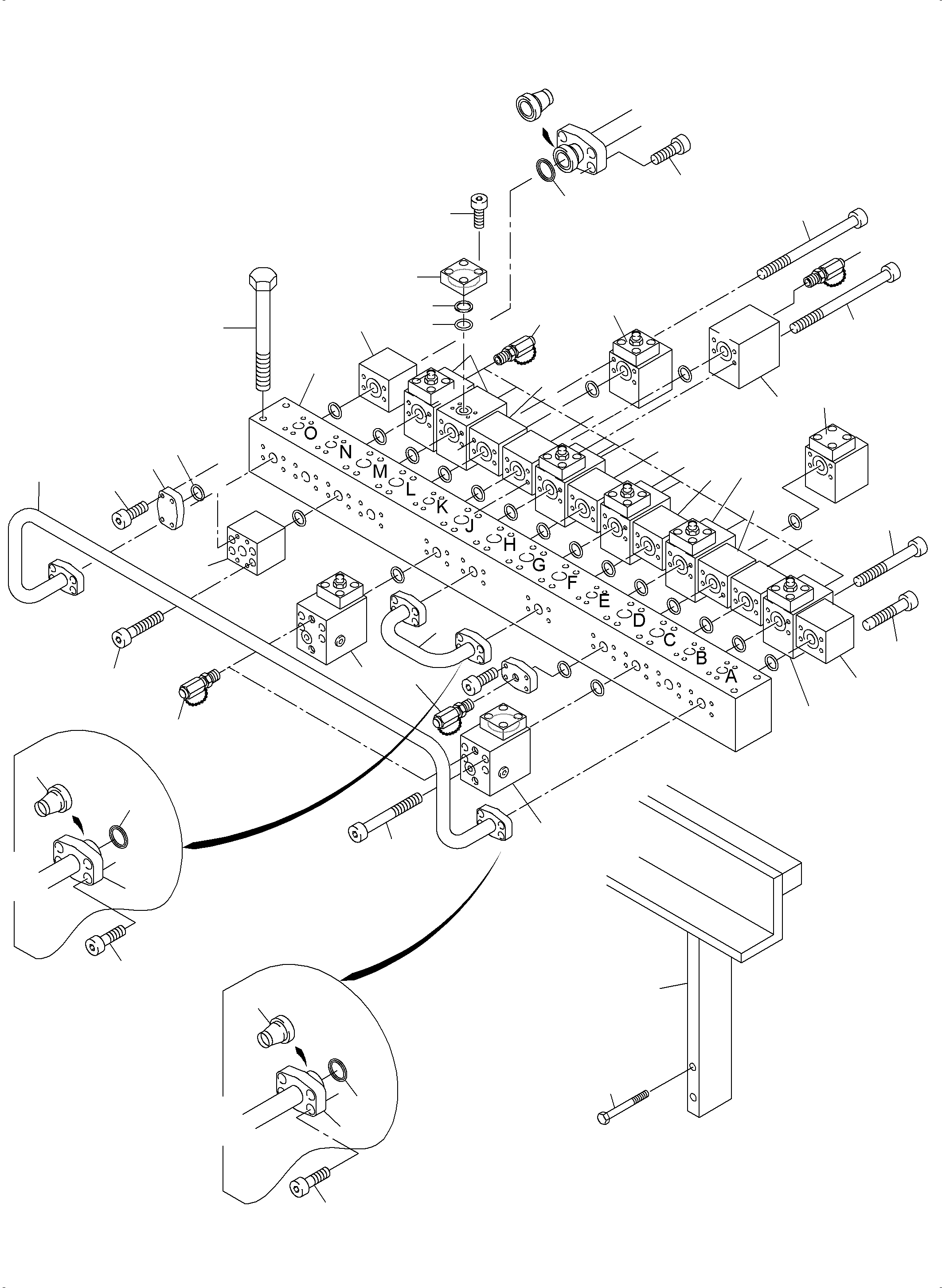 O
N
M
L
K
J
H
G
F
E
D
C
B
A