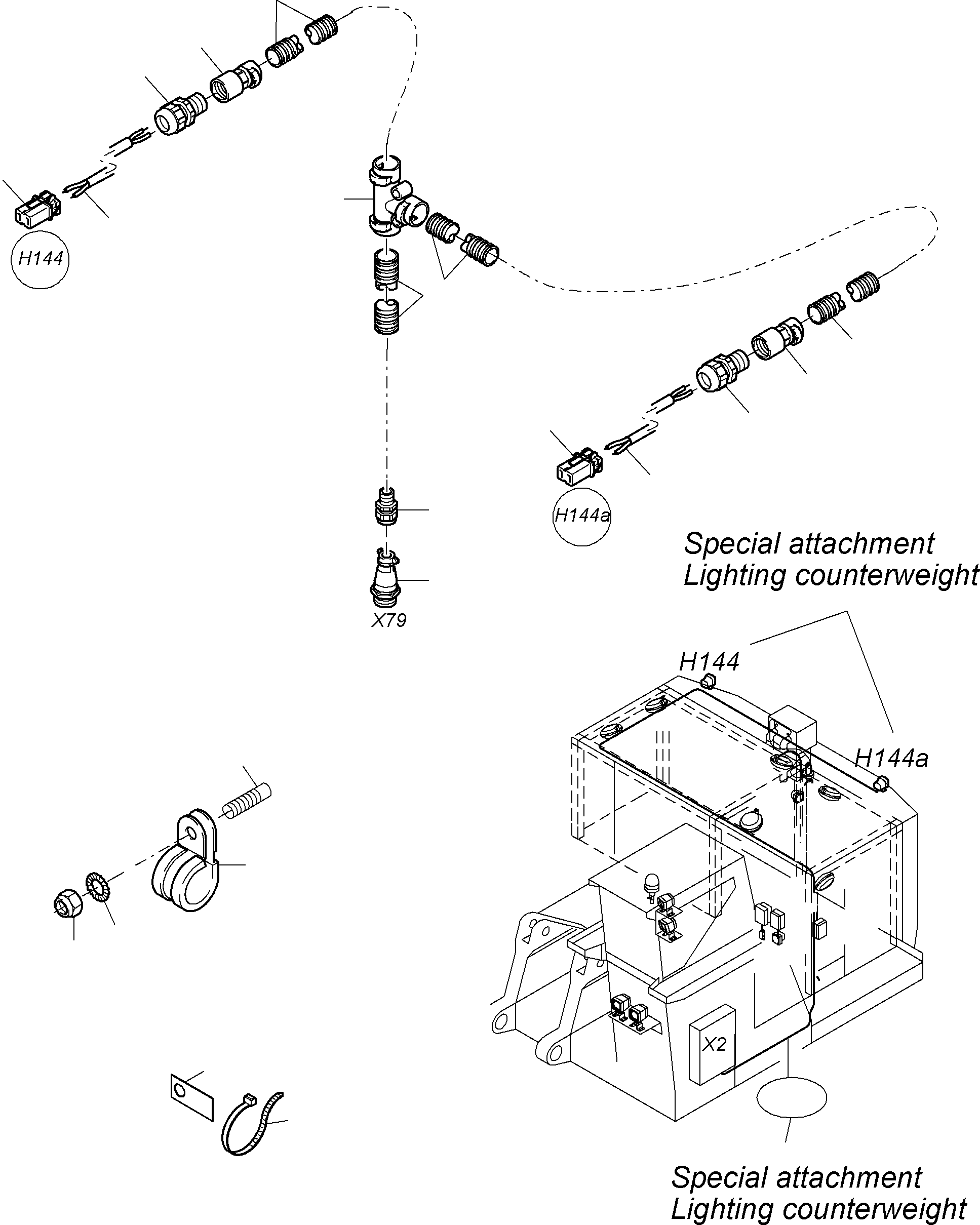 H144

H144a

X79

Special attachment
Lighting counterweight

H144

H144a

X2

Special attachment
Lighting counterweight