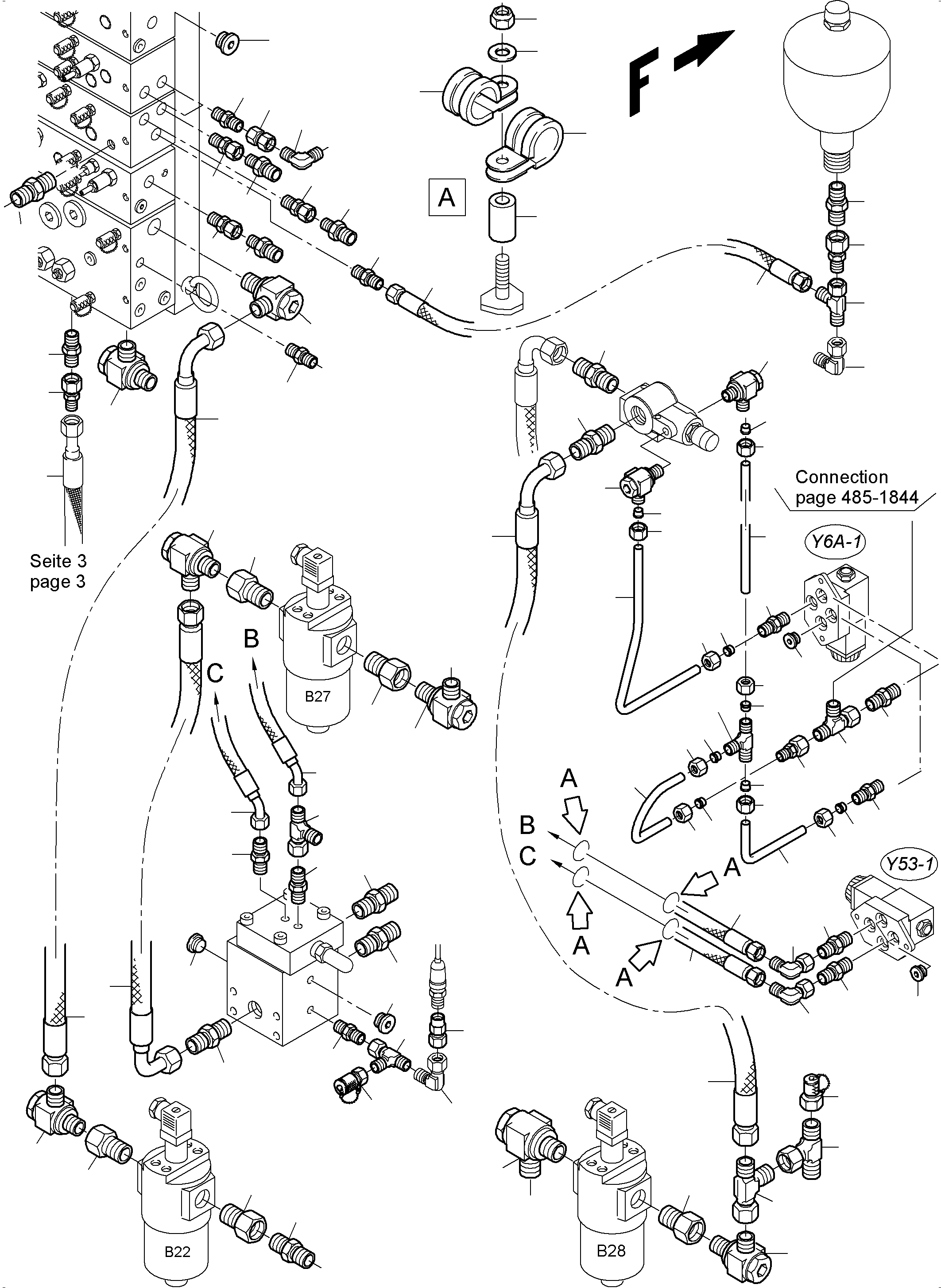 F

A

Connection
page 485-1844

Y6A-1

Seite 3
page 3

B

C

B27

A

B

C

A

A

A

Y53-1

B22

B28