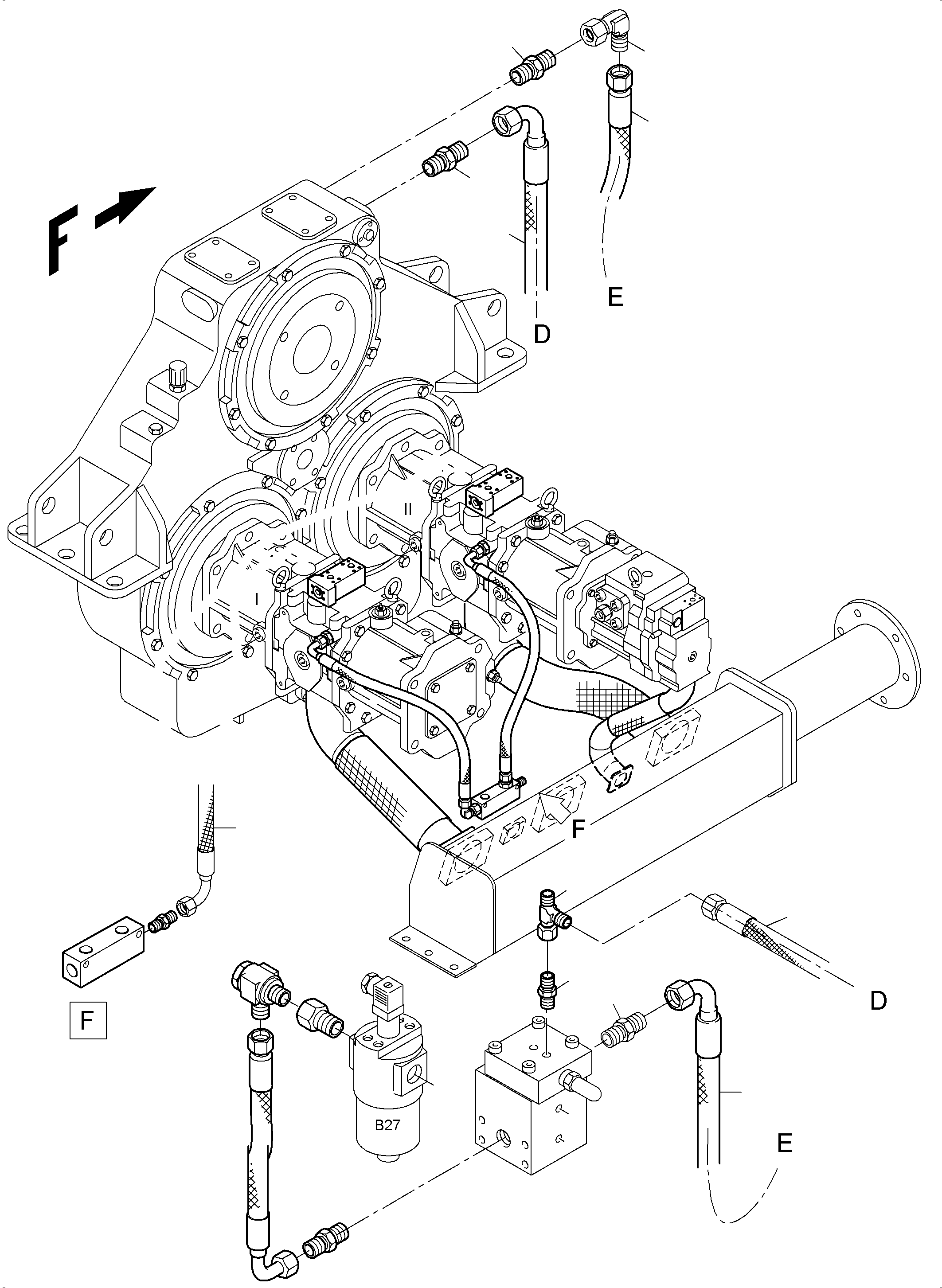 F

E

D

II

I

F

F

D

B27

E