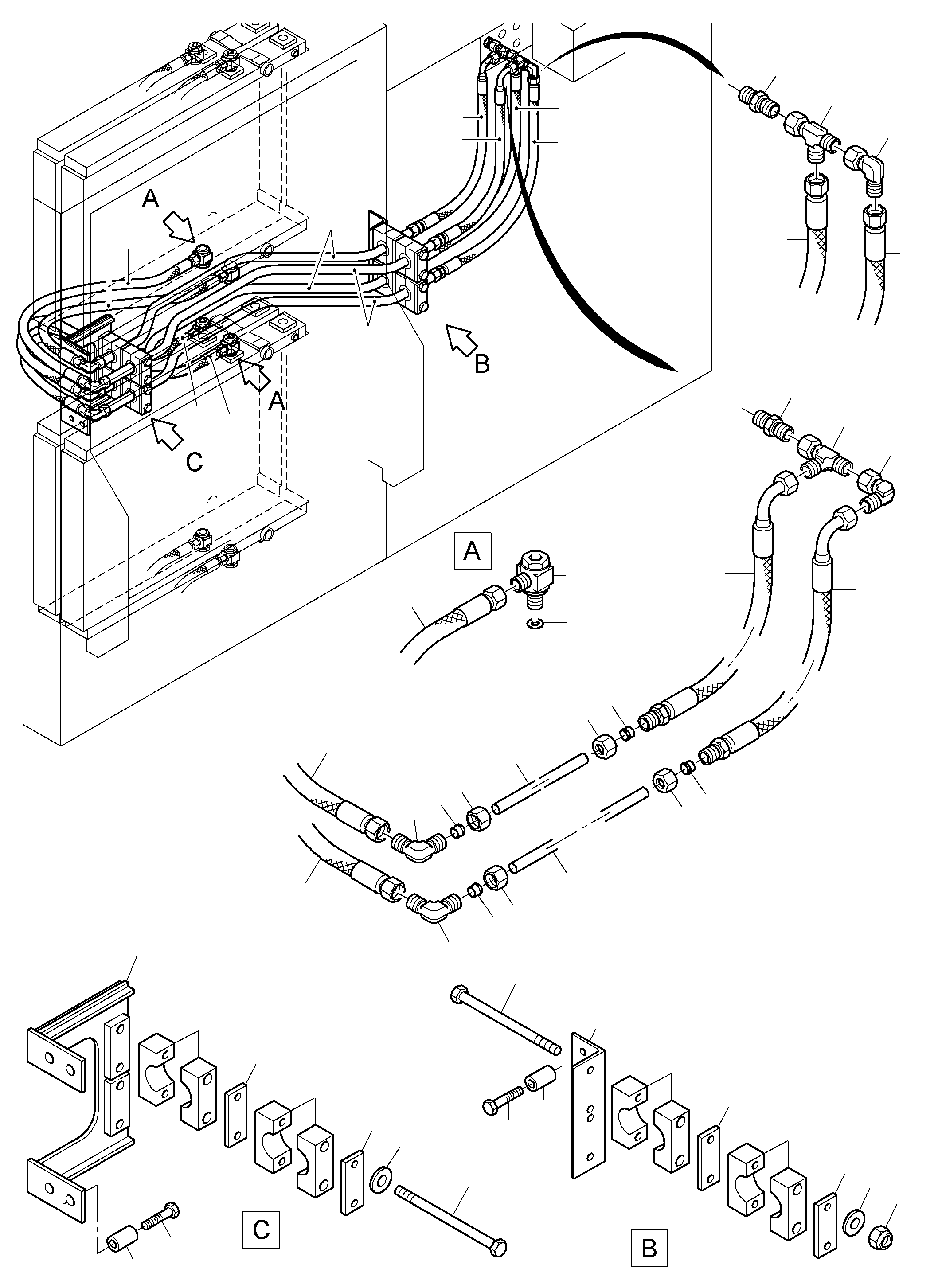 A
B
A
C
A
C
B