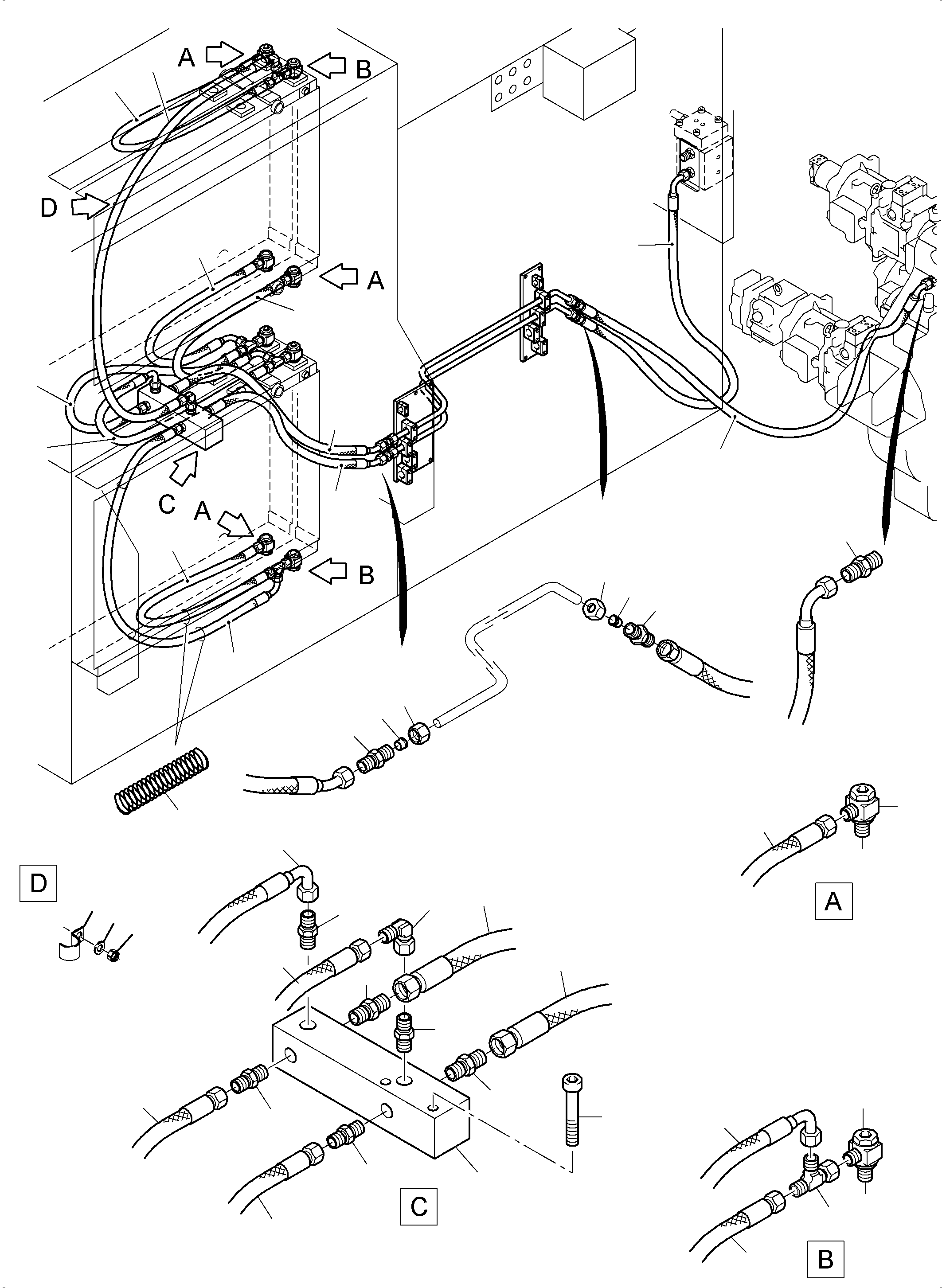 A
B
D
A
C
A
B
D
A
C
B