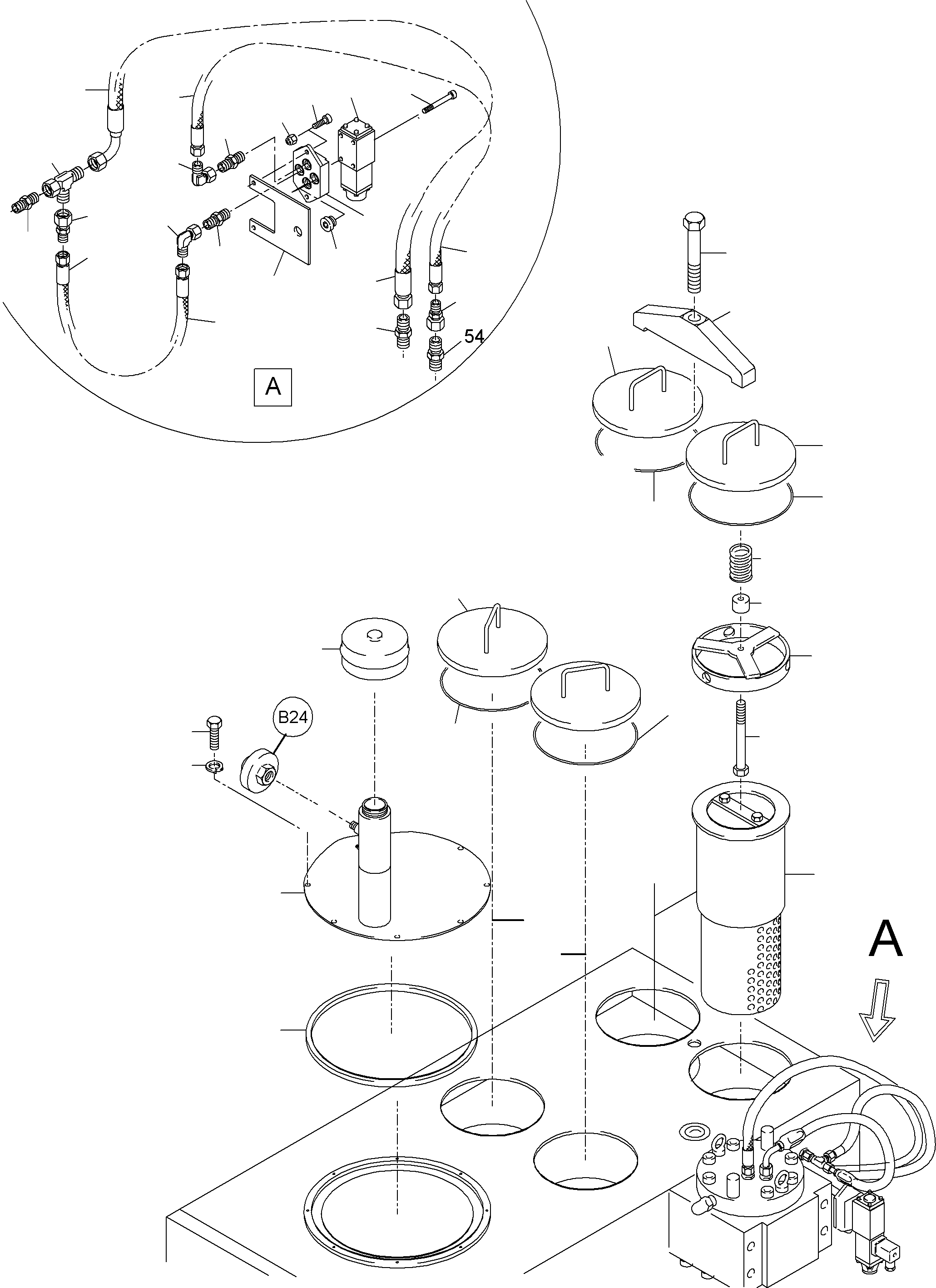 54

A

B24

A