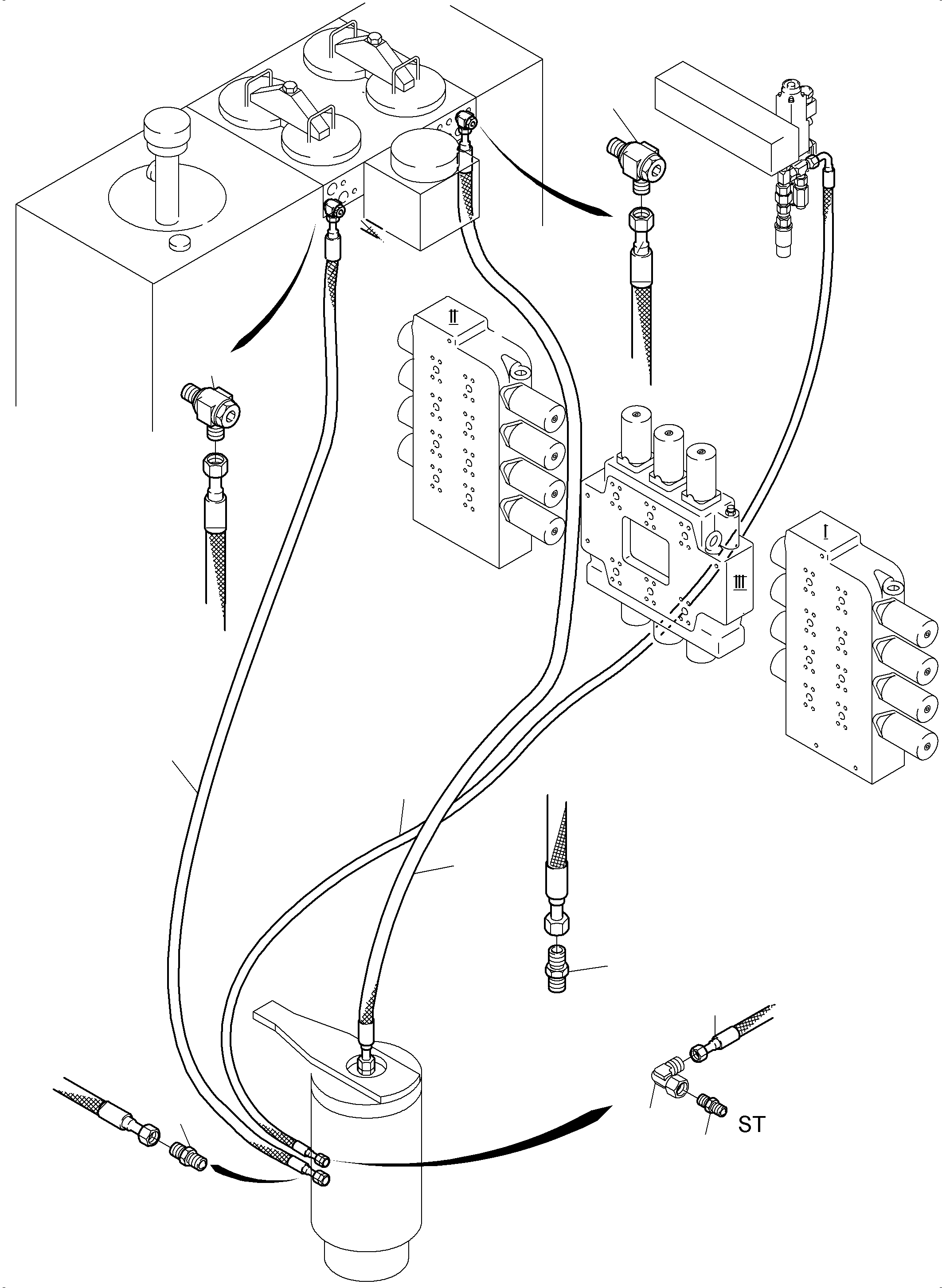 II

III

I

ST