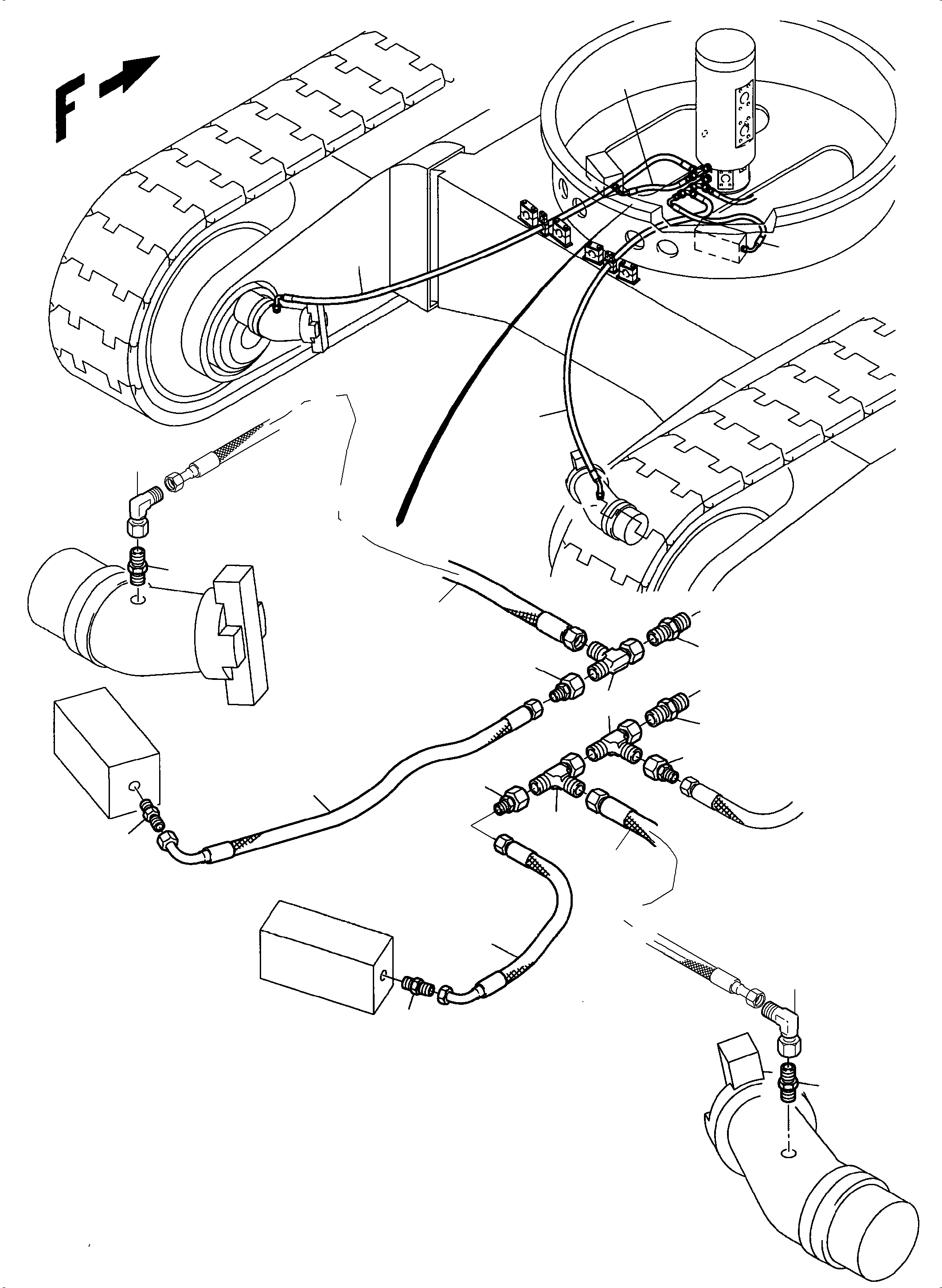 F