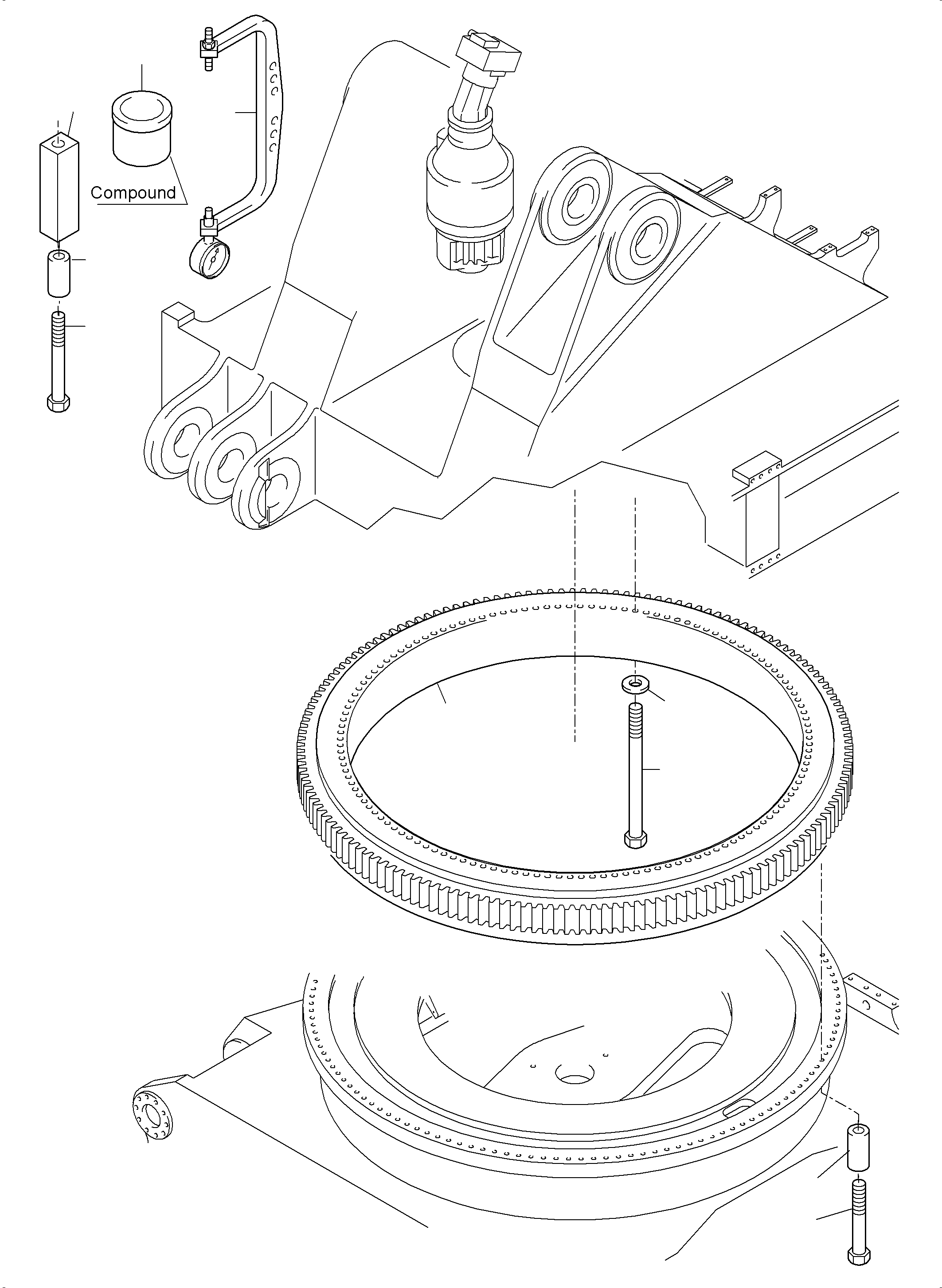 Compound